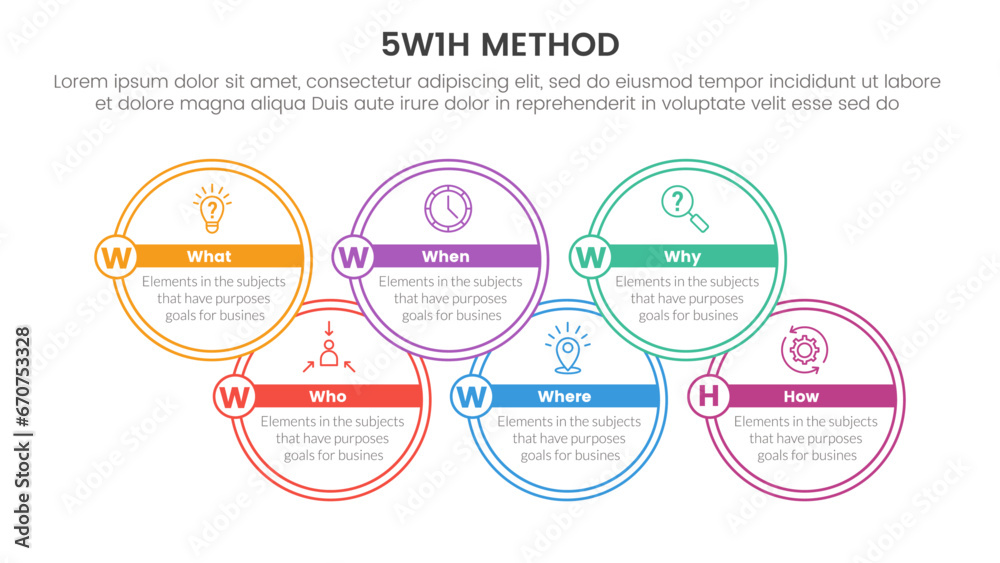 5W1H METHOD

Lorem ipsum dolor sit amet, consectetur adipiscing elit, sed do eiusmod tempor incididunt ut labore et dolore magna aliqua Duis aute irure dolor in reprehenderit in voluptate velit esse sed do

W What
Elements in the subjects that have purposes goals for busines

W When
Elements in the subjects that have purposes goals for busines

W Why
Elements in the subjects that have purposes goals for busines

W Who
Elements in the subjects that have purposes goals for busines

W Where
Elements in the subjects that have purposes goals for busines

H How
Elements in the subjects that have purposes goals for busines

Adobe Stock | #670753328