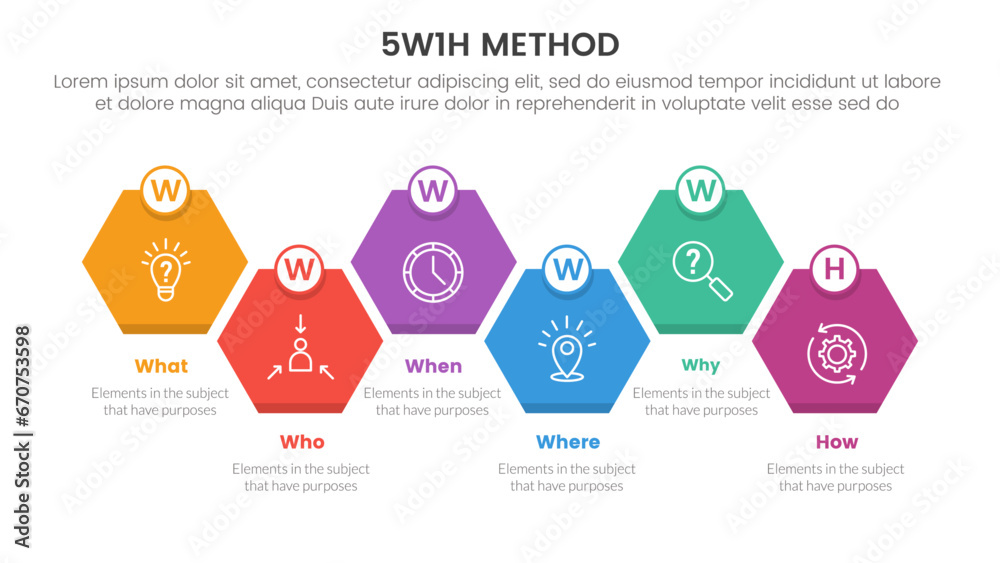 5W1H METHOD

Lorem ipsum dolor sit amet, consectetur adipiscing elit, sed do eiusmod tempor incididunt ut labore et dolore magna aliqua Duis aute irure dolor in reprehenderit in voluptate velit esse sed do

W

What

Elements in the subject that have purposes

W

Who

Elements in the subject that have purposes

W

When

Elements in the subject that have purposes

W

Where

Elements in the subject that have purposes

W

Why

Elements in the subject that have purposes

H

How

Elements in the subject that have purposes

Adobe Stock | #670753598