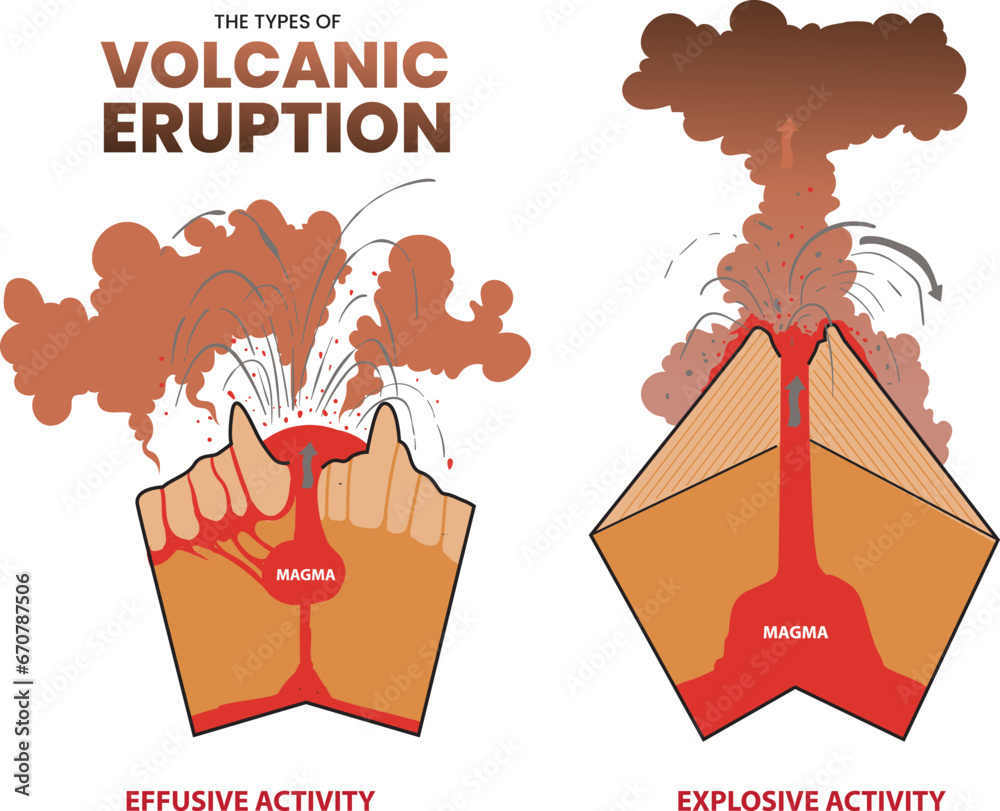 THE TYPES OF
VOLCANIC
ERUPTION

MAGMA

MAGMA

EFFUSIVE ACTIVITY

EXPLOSIVE ACTIVITY

Adobe Stock | #670787506