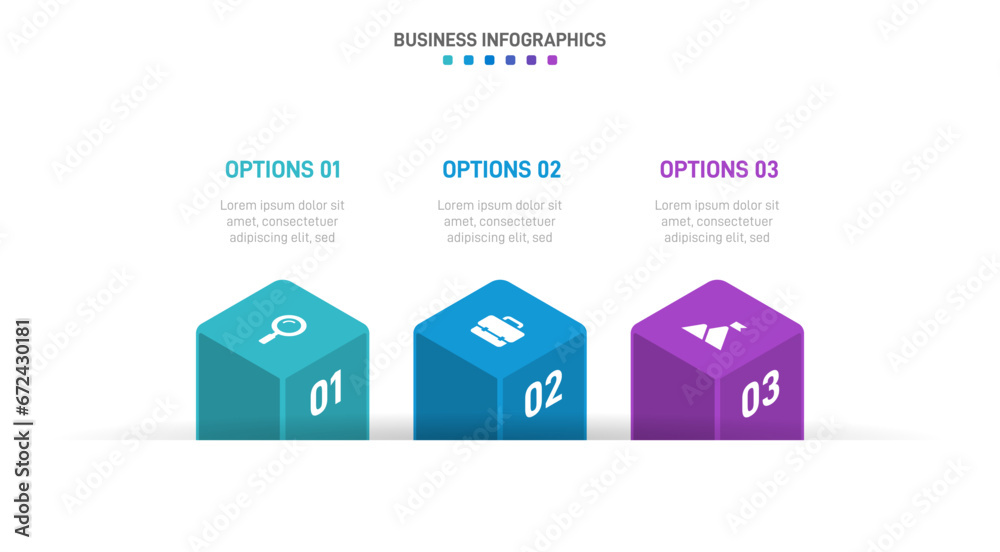 BUSINESS INFOGRAPHICS

OPTIONS 01

Lorem ipsum dolor sit amet, consectetuer adipiscing elit, sed

OPTIONS 02

Lorem ipsum dolor sit amet, consectetuer adipiscing elit, sed

OPTIONS 03

Lorem ipsum dolor sit amet, consectetuer adipiscing elit, sed

01

02

03

Adobe Stock | #672430181