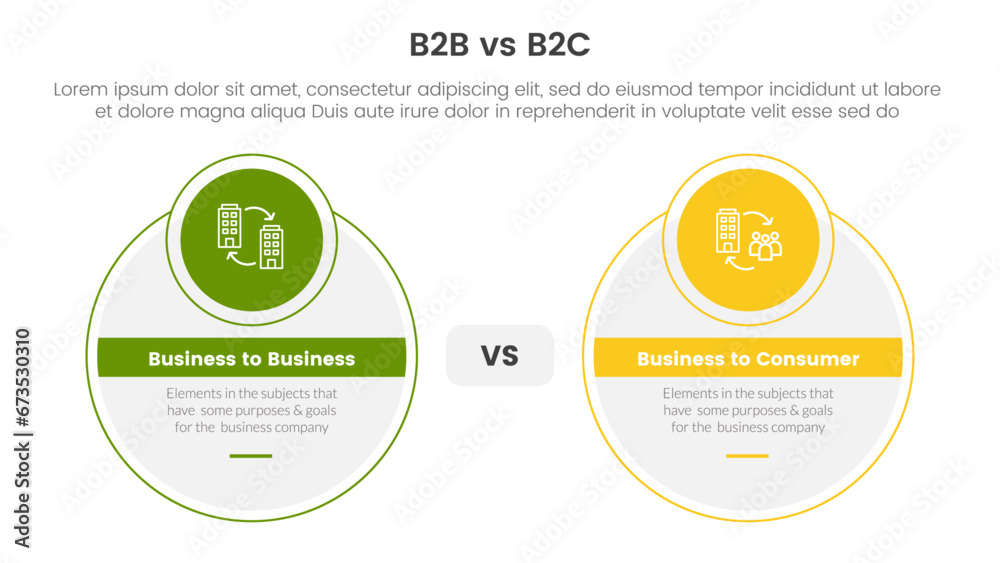 B2B vs B2C

Lorem ipsum dolor sit amet, consectetur adipiscing elit, sed do eiusmod tempor incididunt ut labore et dolore magna aliqua Duis aute irure dolor in reprehenderit in voluptate velit esse sed do

Business to Business

Elements in the subjects that have some purposes & goals for the business company

VS

Business to Consumer

Elements in the subjects that have some purposes & goals for the business company

Adobe Stock | #673530310