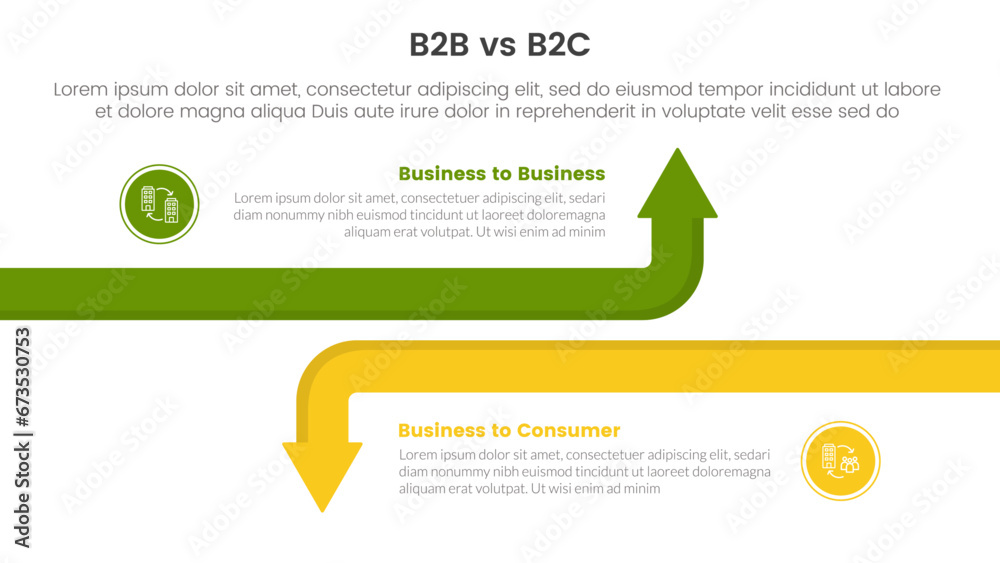 B2B vs B2C

Lorem ipsum dolor sit amet, consectetur adipiscing elit, sed do eiusmod tempor incididunt ut labore et dolore magna aliqua Duis aute irure dolor in reprehenderit in voluptate velit esse sed do

Business to Business

Lorem ipsum dolor sit amet, consectetuer adipiscing elit, sedari diam nonummy nibh euismod tincidunt ut laoreet doloremagna aliquam erat volutpat. Ut wisi enim ad minim

Business to Consumer

Lorem ipsum dolor sit amet, consectetuer adipiscing elit, sedari diam nonummy nibh euismod tincidunt ut laoreet doloremagna aliquam erat volutpat. Ut wisi enim ad minim

Adobe Stock | #673530753