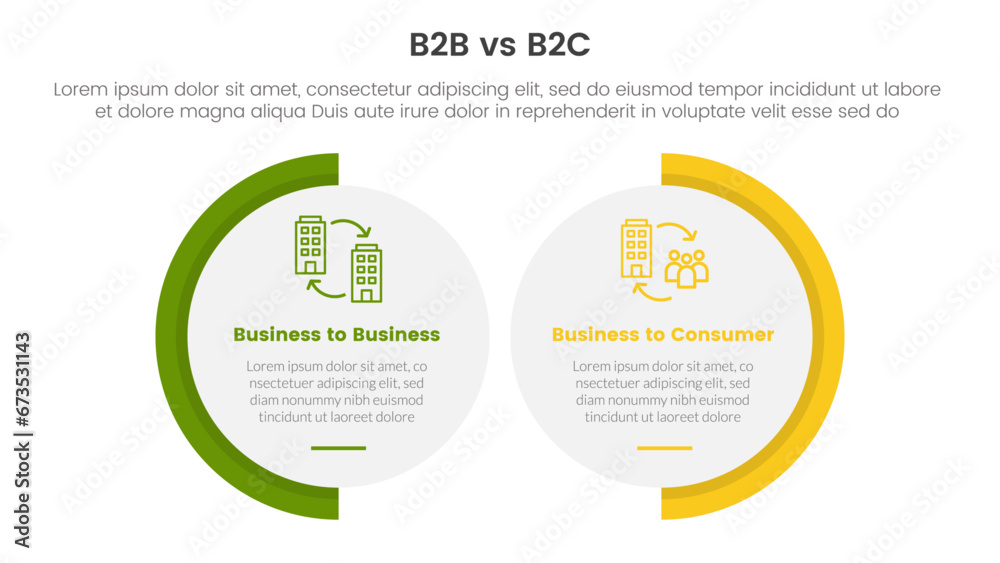 B2B vs B2C

Lorem ipsum dolor sit amet, consectetur adipiscing elit, sed do eiusmod tempor incididunt ut labore et dolore magna aliqua Duis aute irure dolor in reprehenderit in voluptate velit esse sed do

Business to Business

Lorem ipsum dolor sit amet, co nsectetuer adipiscing elit, sed diam nonummy nibh euismod tincidunt ut laoreet dolore

Business to Consumer

Lorem ipsum dolor sit amet, co nsectetuer adipiscing elit, sed diam nonummy nibh euismod tincidunt ut laoreet dolore

Adobe Stock | #673531143