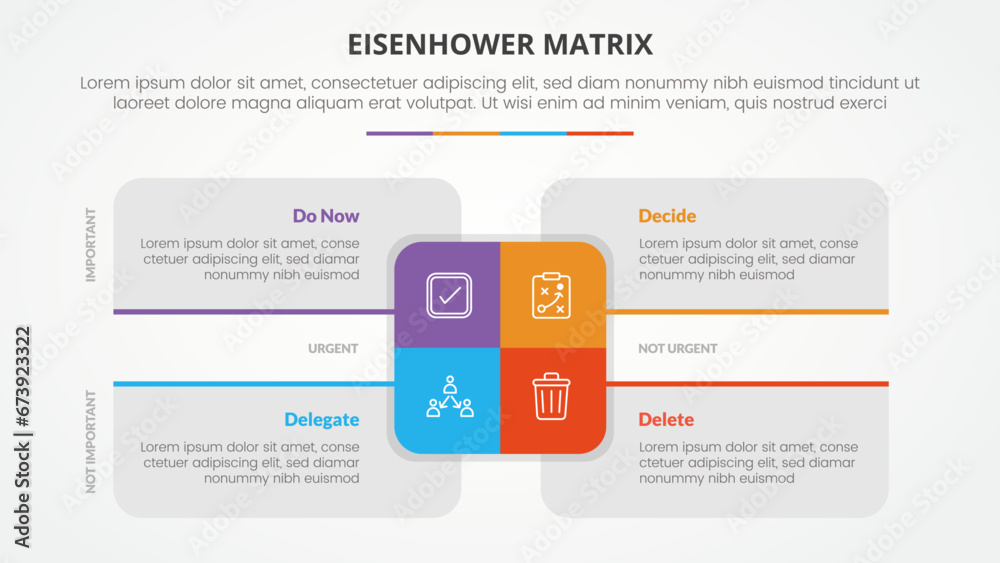 EISENHOWER MATRIX

Lorem ipsum dolor sit amet, consectetuer adipiscing elit, sed diam nonummy nibh euismod tincidunt ut laoreet dolore magna aliquam erat volutpat. Ut wisi enim ad minim veniam, quis nostrud exerci

IMPORTANT

Do Now

Lorem ipsum dolor sit amet, conse ctetuer adipiscing elit, sed diamar nonummy nibh euismod

Decide

Lorem ipsum dolor sit amet, conse ctetuer adipiscing elit, sed diamar nonummy nibh euismod

URGENT

NOT URGENT

NOT IMPORTANT

Delegate

Lorem ipsum dolor sit amet, conse ctetuer adipiscing elit, sed diamar nonummy nibh euismod

Delete

Lorem ipsum dolor sit amet, conse ctetuer adipiscing elit, sed diamar nonummy nibh euismod

Adobe Stock | #673923322