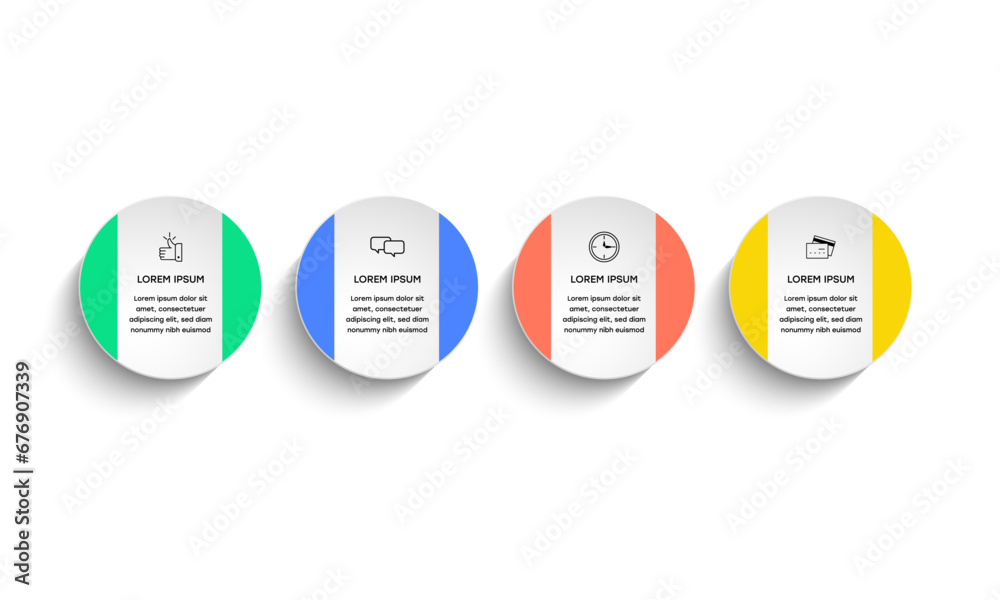 LOREM IPSUM
Lorem ipsum dolor sit amet, consectetuer adipiscing elit, sed diam nonummy nibh euismod

LOREM IPSUM
Lorem ipsum dolor sit amet, consectetuer adipiscing elit, sed diam nonummy nibh euismod

LOREM IPSUM
Lorem ipsum dolor sit amet, consectetuer adipiscing elit, sed diam nonummy nibh euismod

LOREM IPSUM
Lorem ipsum dolor sit amet, consectetuer adipiscing elit, sed diam nonummy nibh euismod

Adobe Stock | #676907339