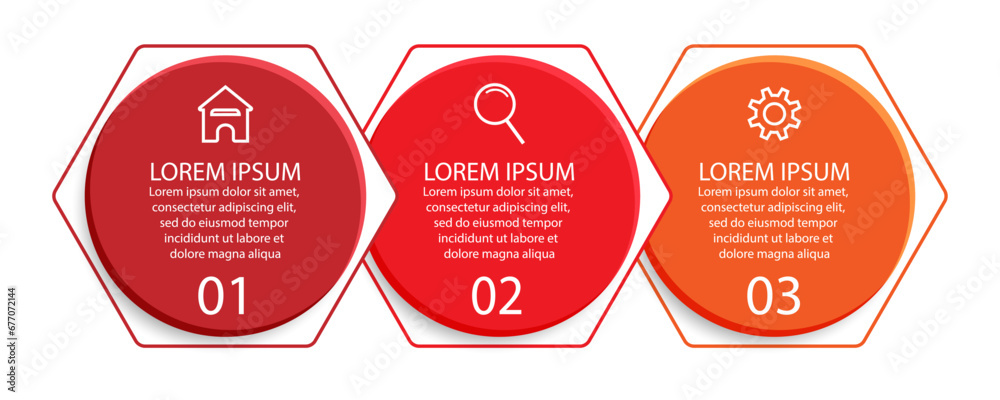 LOREM IPSUM
Lorem ipsum dolor sit amet, consectetur adipiscing elit, sed do eiusmod tempor incididunt ut labore et dolore magna aliqua
01

LOREM IPSUM
Lorem ipsum dolor sit amet, consectetur adipiscing elit, sed do eiusmod tempor incididunt ut labore et dolore magna aliqua
02

LOREM IPSUM
Lorem ipsum dolor sit amet, consectetur adipiscing elit, sed do eiusmod tempor incididunt ut labore et dolore magna aliqua
03

Adobe Stock
#677072144