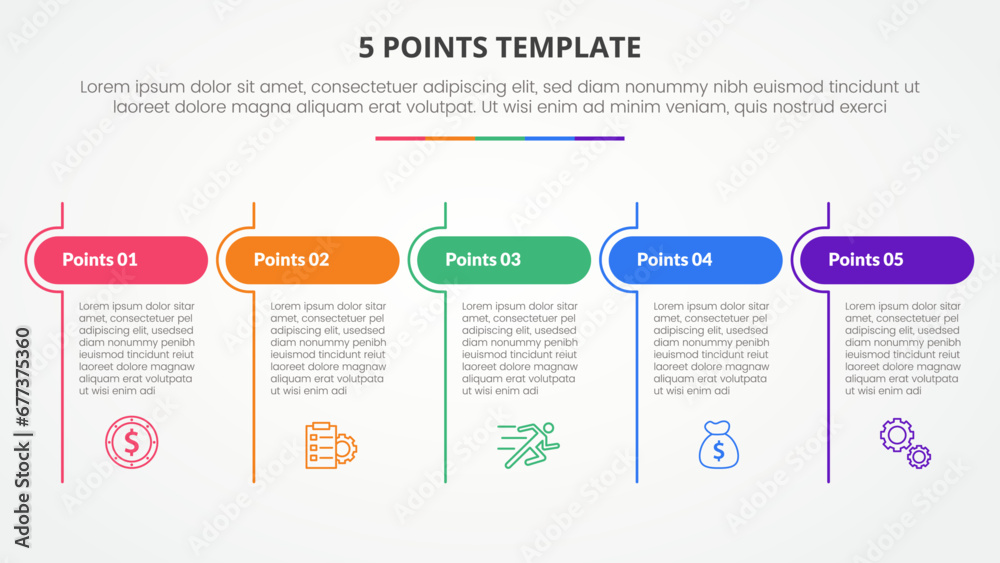 5 POINTS TEMPLATE

Lorem ipsum dolor sit amet, consectetuer adipiscing elit, sed diam nonummy nibh euismod tincidunt ut laoreet dolore magna aliquam erat volutpat. Ut wisi enim ad minim veniam, quis nostrud exerci

Points 01

Lorem ipsum dolor sitar amet, consectetuer pel adipiscing elit, usedsed diam nonummy penibh ieuismod tincidunt reiut laoreet dolore magnaw aliquam erat volutpata ut wisi enim adi

Points 02

Lorem ipsum dolor sitar amet, consectetuer pel adipiscing elit, usedsed diam nonummy penibh ieuismod tincidunt reiut laoreet dolore magnaw aliquam erat volutpata ut wisi enim adi

Points 03

Lorem ipsum dolor sitar amet, consectetuer pel adipiscing elit, usedsed diam nonummy penibh ieuismod tincidunt reiut laoreet dolore magnaw aliquam erat volutpata ut wisi enim adi

Points 04

Lorem ipsum dolor sitar amet, consectetuer pel adipiscing elit, usedsed diam nonummy penibh ieuismod tincidunt reiut laoreet dolore magnaw aliquam erat volutpata ut wisi enim adi

Points 05

Lorem ipsum dolor sitar amet, consectetuer pel adipiscing elit, usedsed diam nonummy penibh ieuismod tincidunt reiut laoreet dolore magnaw aliquam erat volutpata ut wisi enim adi

Adobe Stock | #677375360