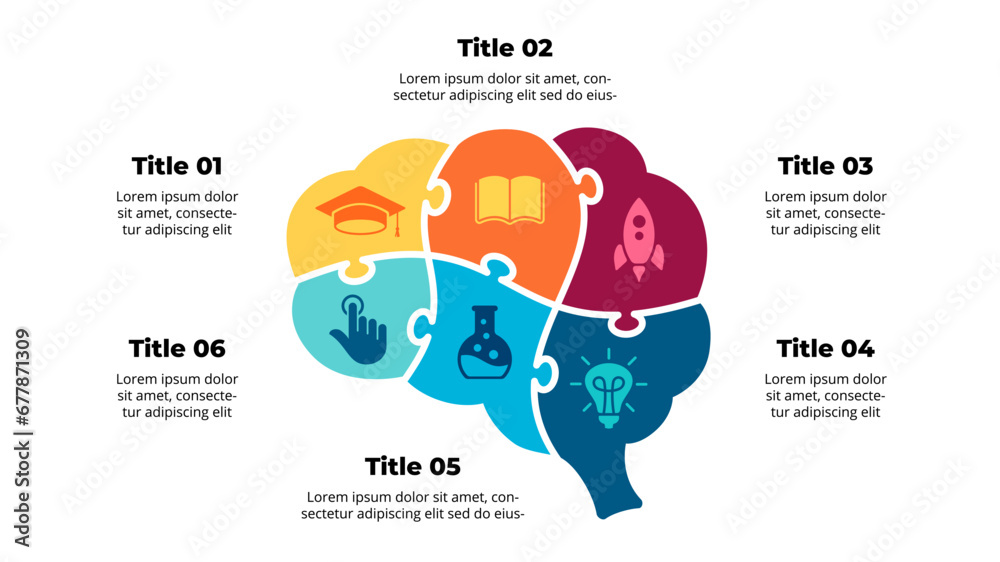 Title 02

Lorem ipsum dolor sit amet, consectetur adipiscing elit sed do eius-

Title 01

Lorem ipsum dolor sit amet, consectetur adipiscing elit

Title 03

Lorem ipsum dolor sit amet, consectetur adipiscing elit

Title 06

Lorem ipsum dolor sit amet, consectetur adipiscing elit

Title 04

Lorem ipsum dolor sit amet, consectetur adipiscing elit

Title 05

Lorem ipsum dolor sit amet, consectetur adipiscing elit sed do eius-

Adobe Stock | #677871309