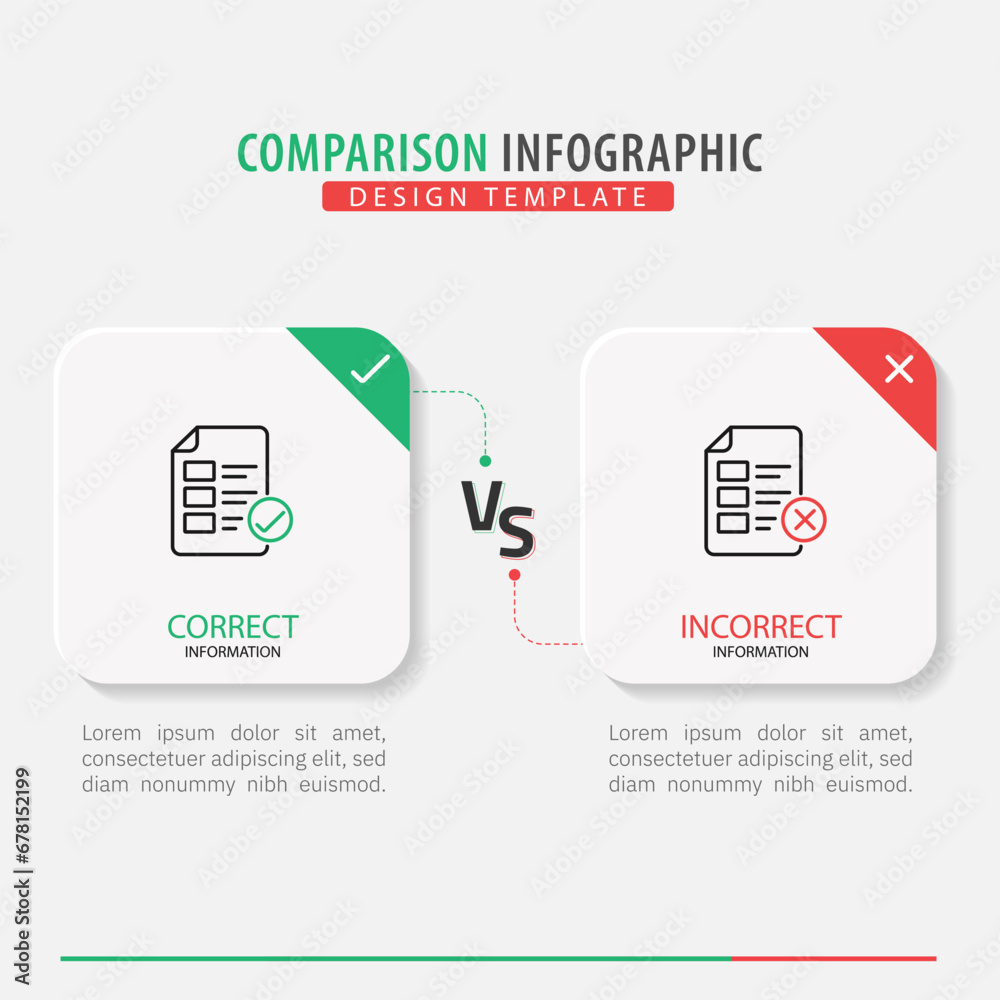 COMPARISON INFOGRAPHIC
DESIGN TEMPLATE

CORRECT
INFORMATION

VS

INCORRECT
INFORMATION

Lorem ipsum dolor sit amet, consectetuer adipiscing elit, sed diam nonummy nibh euismod.

Lorem ipsum dolor sit amet, consectetuer adipiscing elit, sed diam nonummy nibh euismod.

Adobe Stock | #678152199