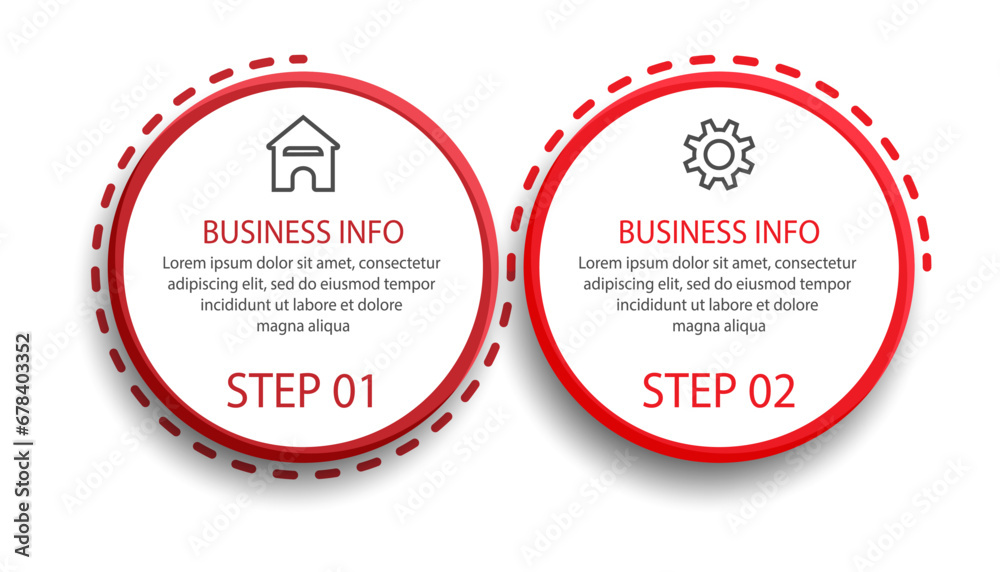 BUSINESS INFO
Lorem ipsum dolor sit amet, consectetur adipiscing elit, sed do eiusmod tempor incididunt ut labore et dolore magna aliqua

STEP 01

BUSINESS INFO
Lorem ipsum dolor sit amet, consectetur adipiscing elit, sed do eiusmod tempor incididunt ut labore et dolore magna aliqua

STEP 02

Adobe Stock | #678403352