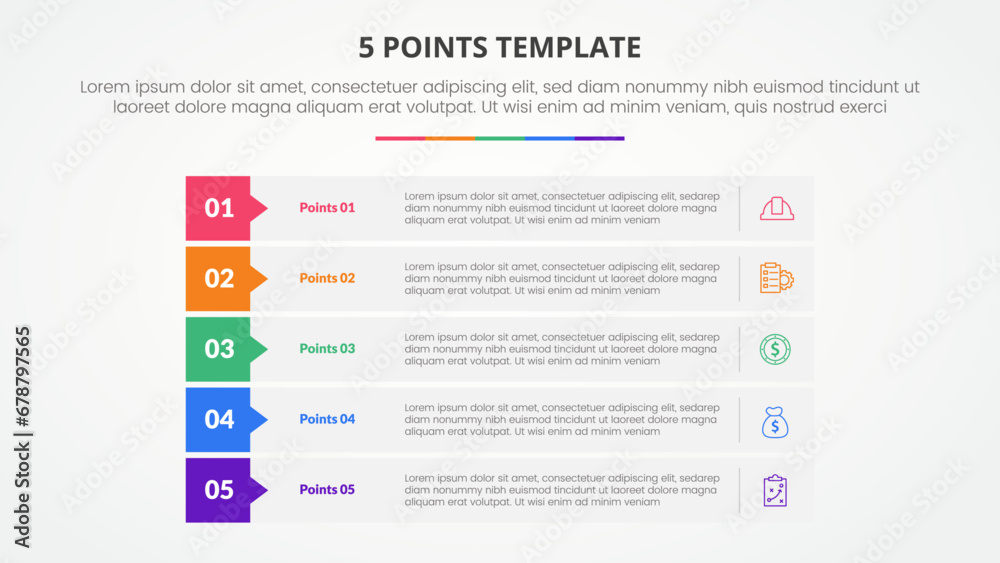 5 POINTS TEMPLATE

Lorem ipsum dolor sit amet, consectetuer adipiscing elit, sed diam nonummy nibh euismod tincidunt ut laoreet dolore magna aliquam erat volutpat. Ut wisi enim ad minim veniam, quis nostrud exerci

01 Points 01 Lorem ipsum dolor sit amet, consectetuer adipiscing elit, sedarep diam nonummy nibh euismod tincidunt ut laoreet dolore magna aliquam erat volutpat. Ut wisi enim ad minim veniam

02 Points 02 Lorem ipsum dolor sit amet, consectetuer adipiscing elit, sedarep diam nonummy nibh euismod tincidunt ut laoreet dolore magna aliquam erat volutpat. Ut wisi enim ad minim veniam

03 Points 03 Lorem ipsum dolor sit amet, consectetuer adipiscing elit, sedarep diam nonummy nibh euismod tincidunt ut laoreet dolore magna aliquam erat volutpat. Ut wisi enim ad minim veniam

04 Points 04 Lorem ipsum dolor sit amet, consectetuer adipiscing elit, sedarep diam nonummy nibh euismod tincidunt ut laoreet dolore magna aliquam erat volutpat. Ut wisi enim ad minim veniam

05 Points 05 Lorem ipsum dolor sit amet, consectetuer adipiscing elit, sedarep diam nonummy nibh euismod tincidunt ut laoreet dolore magna aliquam erat volutpat. Ut wisi enim ad minim veniam

Adobe Stock | #678797565