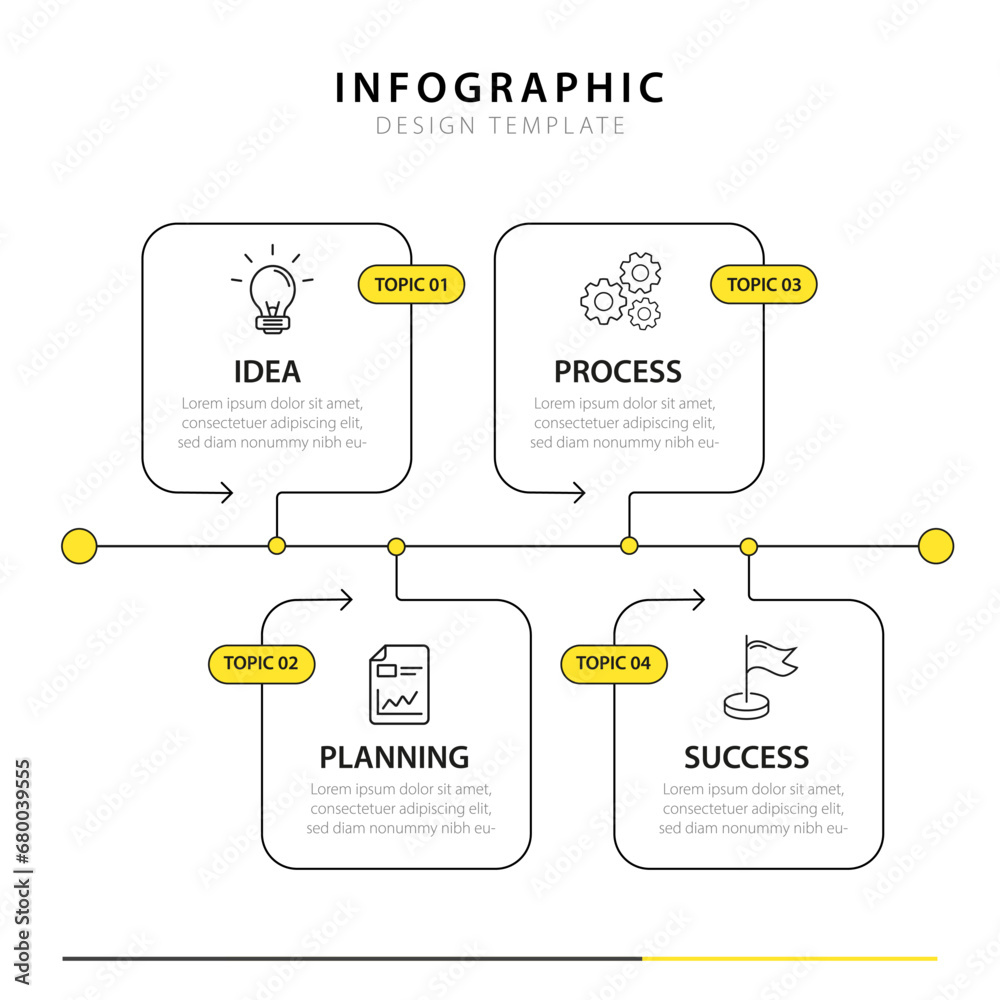 INFOGRAPHIC
DESIGN TEMPLATE

TOPIC 01
IDEA
Lorem ipsum dolor sit amet, consectetuer adipiscing elit, sed diam nonummy nibh eu-

TOPIC 03
PROCESS
Lorem ipsum dolor sit amet, consectetuer adipiscing elit, sed diam nonummy nibh eu-

TOPIC 02
PLANNING
Lorem ipsum dolor sit amet, consectetuer adipiscing elit, sed diam nonummy nibh eu-

TOPIC 04
SUCCESS
Lorem ipsum dolor sit amet, consectetuer adipiscing elit, sed diam nonummy nibh eu-

Adobe Stock | #680039555