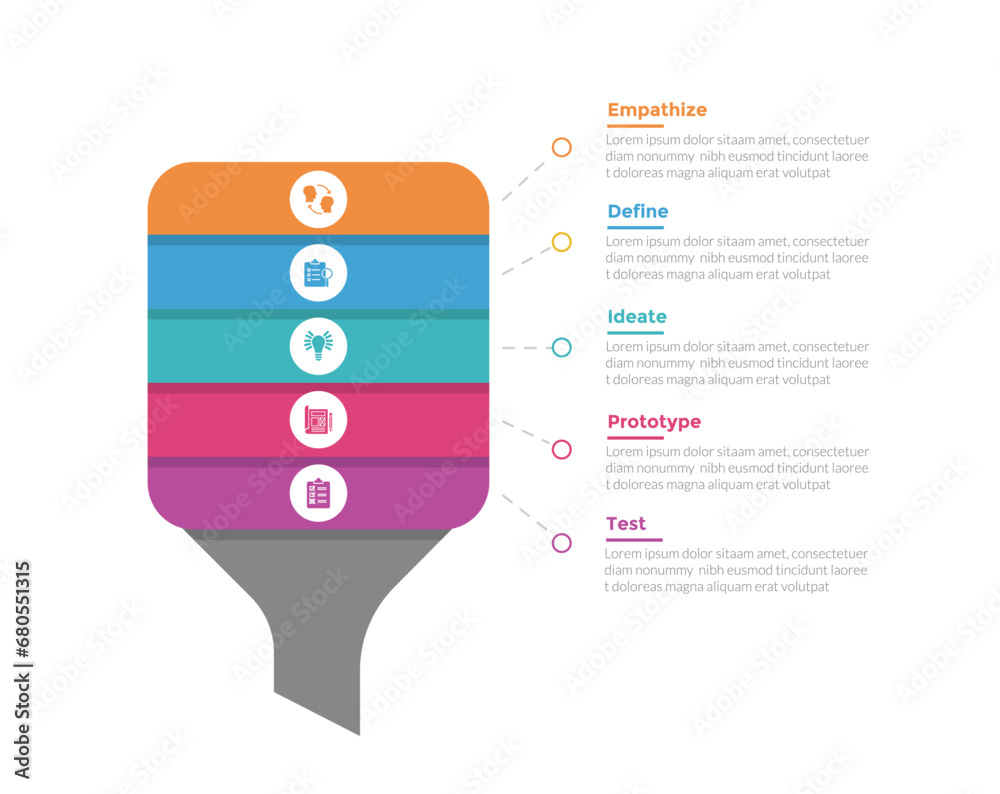 Empathize
Lorem ipsum dolor sitaam amet, consectetuer diam nonummy nibh eusmod tincidunt laoree t doloreas magna aliquam erat volutpat

Define
Lorem ipsum dolor sitaam amet, consectetuer diam nonummy nibh eusmod tincidunt laoree t doloreas magna aliquam erat volutpat

Ideate
Lorem ipsum dolor sitaam amet, consectetuer diam nonummy nibh eusmod tincidunt laoree t doloreas magna aliquam erat volutpat

Prototype
Lorem ipsum dolor sitaam amet, consectetuer diam nonummy nibh eusmod tincidunt laoree t doloreas magna aliquam erat volutpat

Test
Lorem ipsum dolor sitaam amet, consectetuer diam nonummy nibh eusmod tincidunt laoree t doloreas magna aliquam erat volutpat

Adobe Stock | #680551315