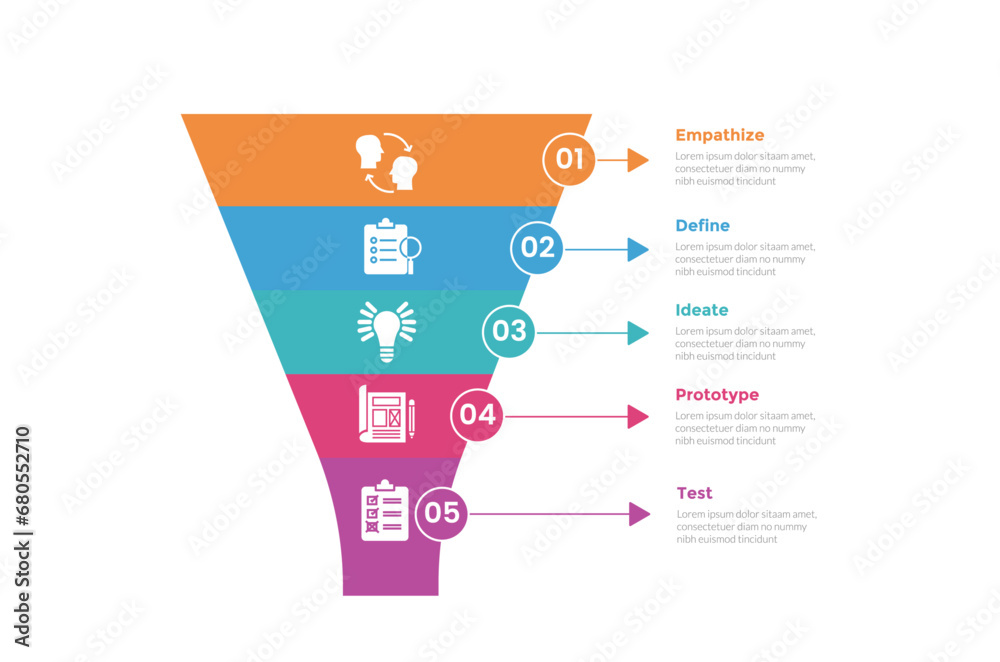 01

Empathize
Lorem ipsum dolor sitaam amet, consectetuer diam no nummy nibh euismod tincidunt

02

Define
Lorem ipsum dolor sitaam amet, consectetuer diam no nummy nibh euismod tincidunt

03

Ideate
Lorem ipsum dolor sitaam amet, consectetuer diam no nummy nibh euismod tincidunt

04

Prototype
Lorem ipsum dolor sitaam amet, consectetuer diam no nummy nibh euismod tincidunt

05

Test
Lorem ipsum dolor sitaam amet, consectetuer diam no nummy nibh euismod tincidunt

Adobe Stock | #680552710