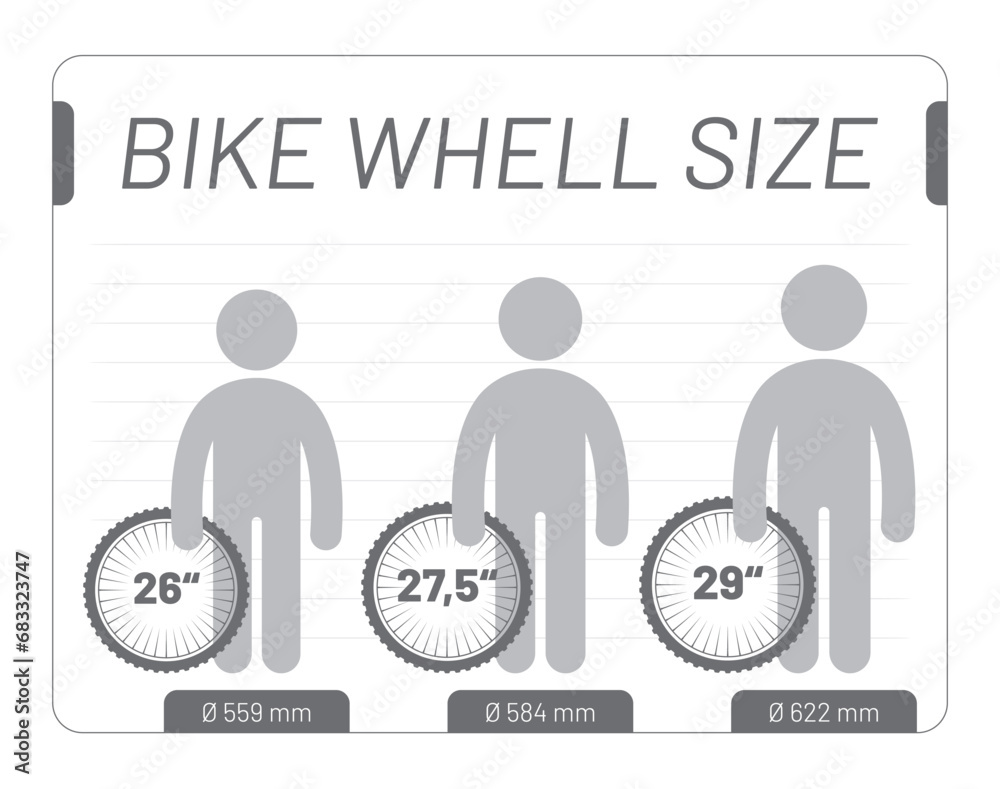 BIKE WHELL SIZE

26"

27,5"

29"

Ø 559 mm

Ø 584 mm

Ø 622 mm

Adobe Stock | #683323747