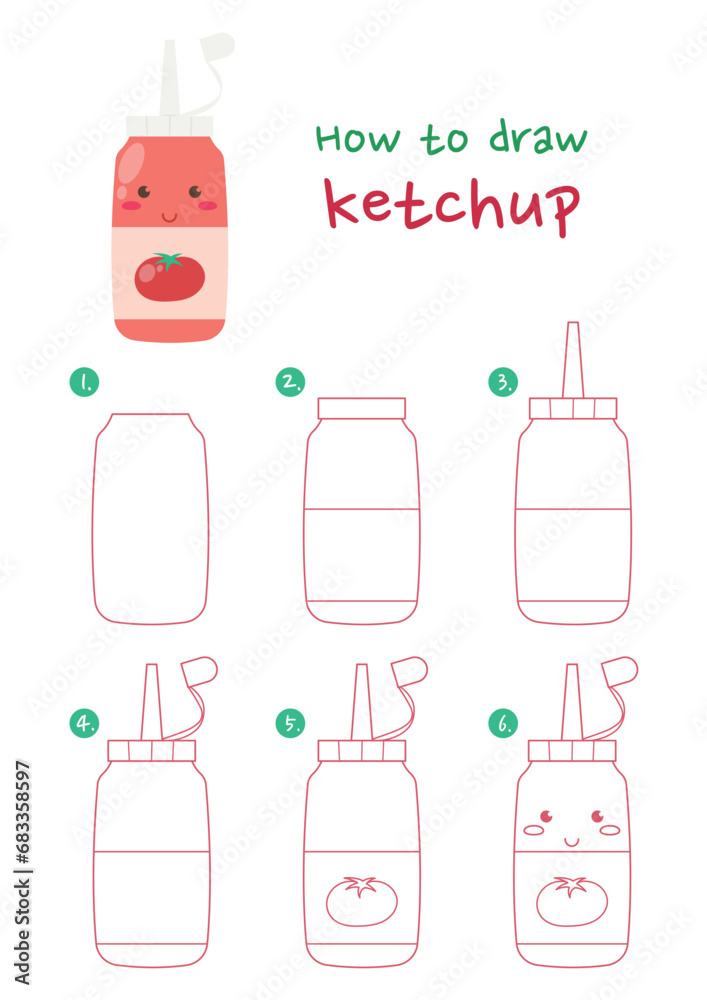 How to draw
ketchup

1.

2.

3.

4.

5.

6.

Adobe Stock | #683358597