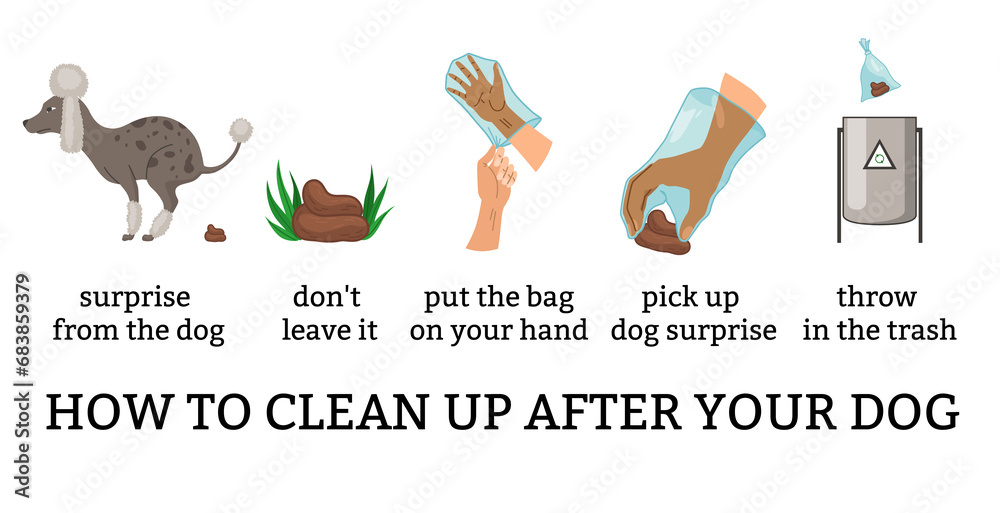 surprise from the dog

don't leave it

put the bag on your hand

pick up dog surprise

throw in the trash

HOW TO CLEAN UP AFTER YOUR DOG

Adobe Stock | #683859379