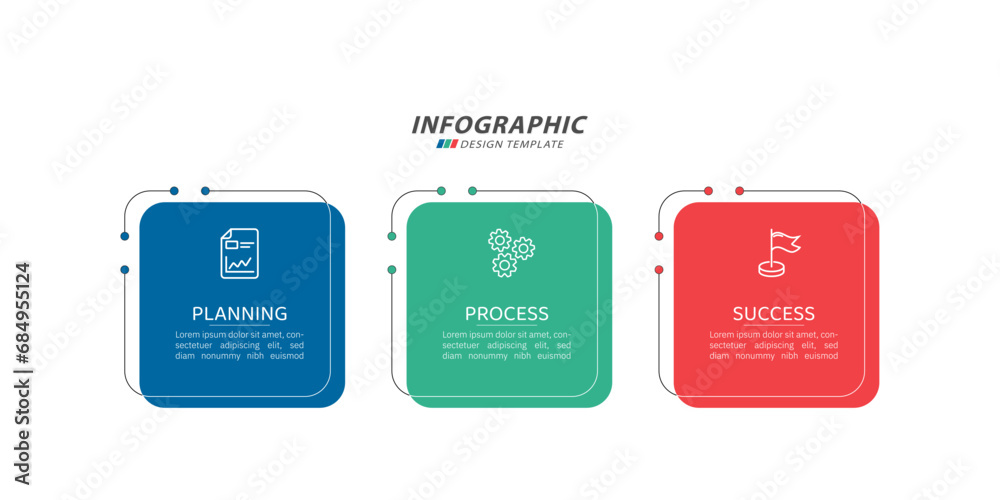 INFOGRAPHIC
DESIGN TEMPLATE

PLANNING
Lorem ipsum dolor sit amet, consectetuer adipiscing elit, sed diam nonummy nibh euismod

PROCESS
Lorem ipsum dolor sit amet, consectetuer adipiscing elit, sed diam nonummy nibh euismod

SUCCESS
Lorem ipsum dolor sit amet, consectetuer adipiscing elit, sed diam nonummy nibh euismod

Adobe Stock | #684955124