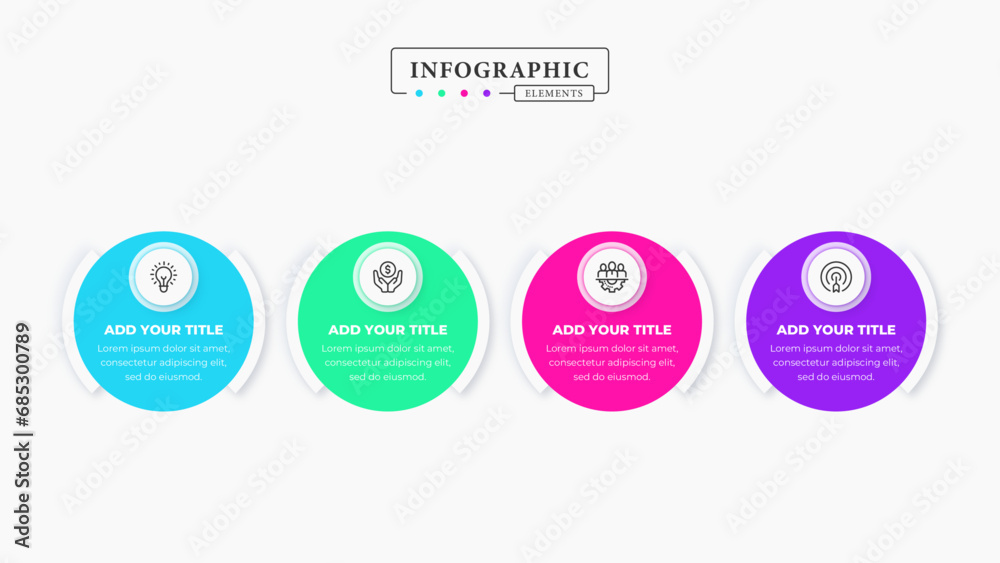 INFOGRAPHIC
ELEMENTS

ADD YOUR TITLE
Lorem ipsum dolor sit amet, consectetur adipiscing elit, sed do eiusmod.

ADD YOUR TITLE
Lorem ipsum dolor sit amet, consectetur adipiscing elit, sed do eiusmod.

ADD YOUR TITLE
Lorem ipsum dolor sit amet, consectetur adipiscing elit, sed do eiusmod.

ADD YOUR TITLE
Lorem ipsum dolor sit amet, consectetur adipiscing elit, sed do eiusmod.

Adobe Stock | #685300789