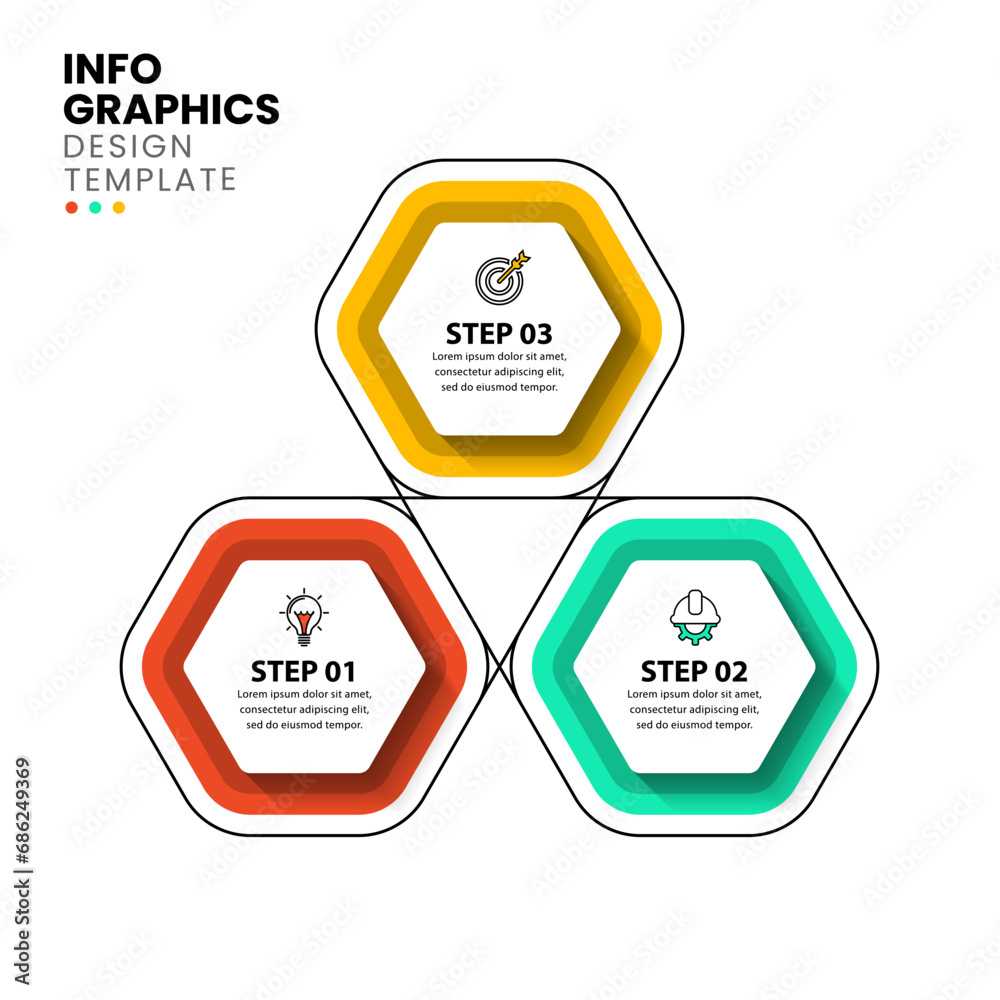 INFO
GRAPHICS
DESIGN
TEMPLATE

STEP 03
Lorem ipsum dolor sit amet, consectetur adipiscing elit, sed do eiusmod tempor.

STEP 01
Lorem ipsum dolor sit amet, consectetur adipiscing elit, sed do eiusmod tempor.

STEP 02
Lorem ipsum dolor sit amet, consectetur adipiscing elit, sed do eiusmod tempor.

Adobe Stock | #686249369