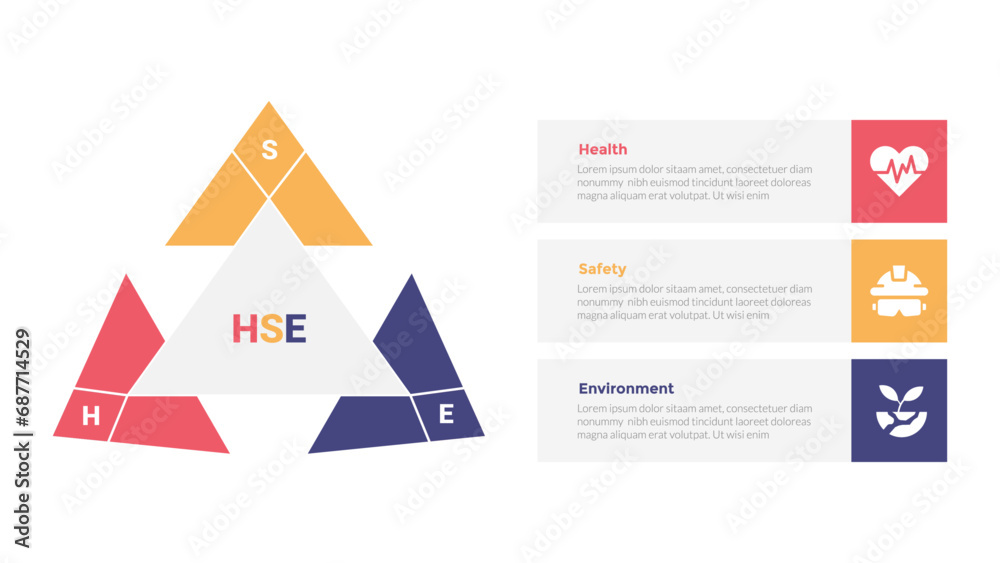 S

HSE

H

E

Health
Lorem ipsum dolor sitaam amet, consectetuer diam nonummy nibh euismod tincidunt laoreet doloreas magna aliquam erat volutpat. Ut wisi enim

Safety
Lorem ipsum dolor sitaam amet, consectetuer diam nonummy nibh euismod tincidunt laoreet doloreas magna aliquam erat volutpat. Ut wisi enim

Environment
Lorem ipsum dolor sitaam amet, consectetuer diam nonummy nibh euismod tincidunt laoreet doloreas magna aliquam erat volutpat. Ut wisi enim

Adobe Stock | #687714529