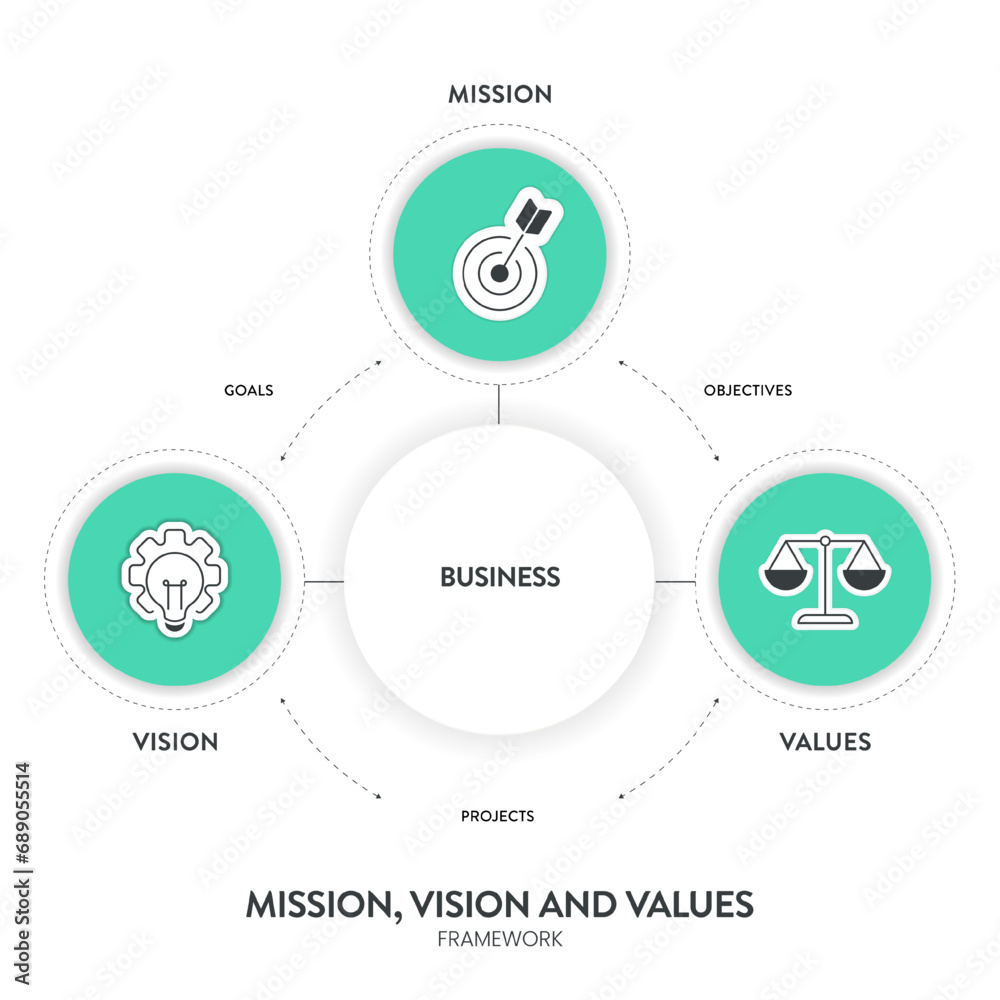 MISSION

GOALS

OBJECTIVES

BUSINESS

VISION

VALUES

PROJECTS

MISSION, VISION AND VALUES
FRAMEWORK

Adobe Stock | #689055514