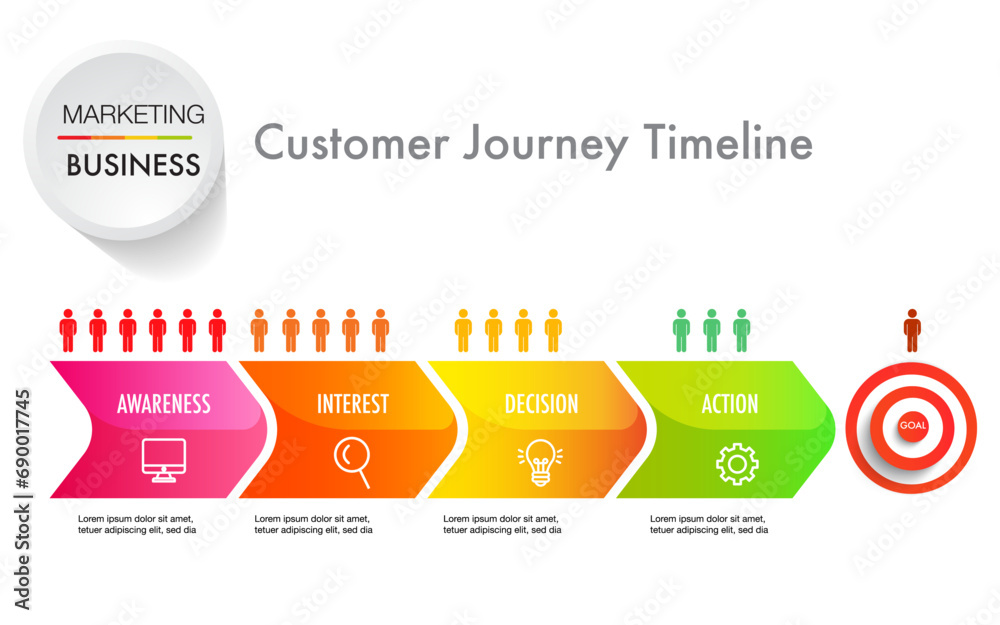 MARKETING
BUSINESS

Customer Journey Timeline

AWARENESS

INTEREST

DECISION

ACTION

GOAL

Lorem ipsum dolor sit amet, tetuer adipiscing elit, sed dia

Lorem ipsum dolor sit amet, tetuer adipiscing elit, sed dia

Lorem ipsum dolor sit amet, tetuer adipiscing elit, sed dia

Lorem ipsum dolor sit amet, tetuer adipiscing elit, sed dia

Adobe Stock | #690017745