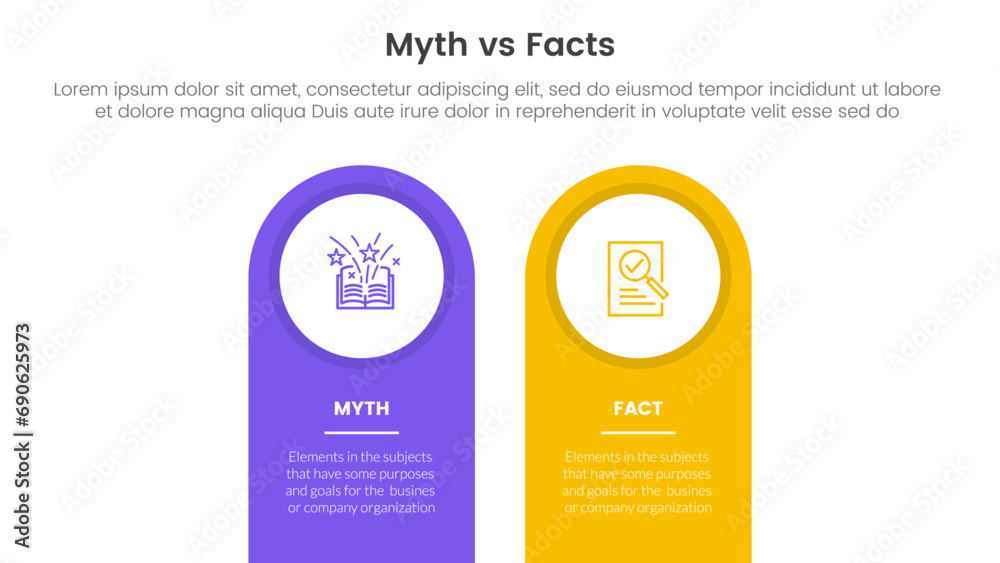 Myth vs Facts

Lorem ipsum dolor sit amet, consectetur adipiscing elit, sed do eiusmod tempor incididunt ut labore et dolore magna aliqua Duis aute irure dolor in reprehenderit in voluptate velit esse sed do

MYTH

Elements in the subjects that have some purposes and goals for the busines or company organization

FACT

Elements in the subjects that have some purposes and goals for the busines or company organization

Adobe Stock | #690625973