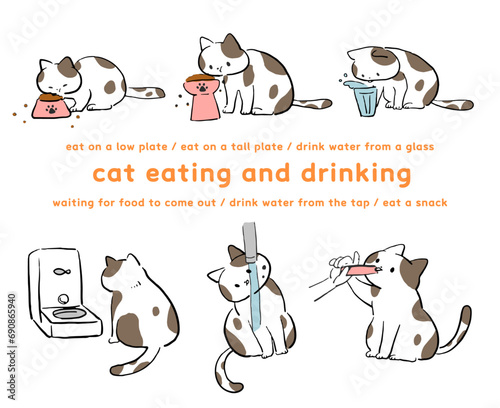 eat on a low plate / eat on a tall plate / drink water from a glass

cat eating and drinking

waiting for food to come out / drink water from the tap / eat a snack

Adobe Stock | #690865940