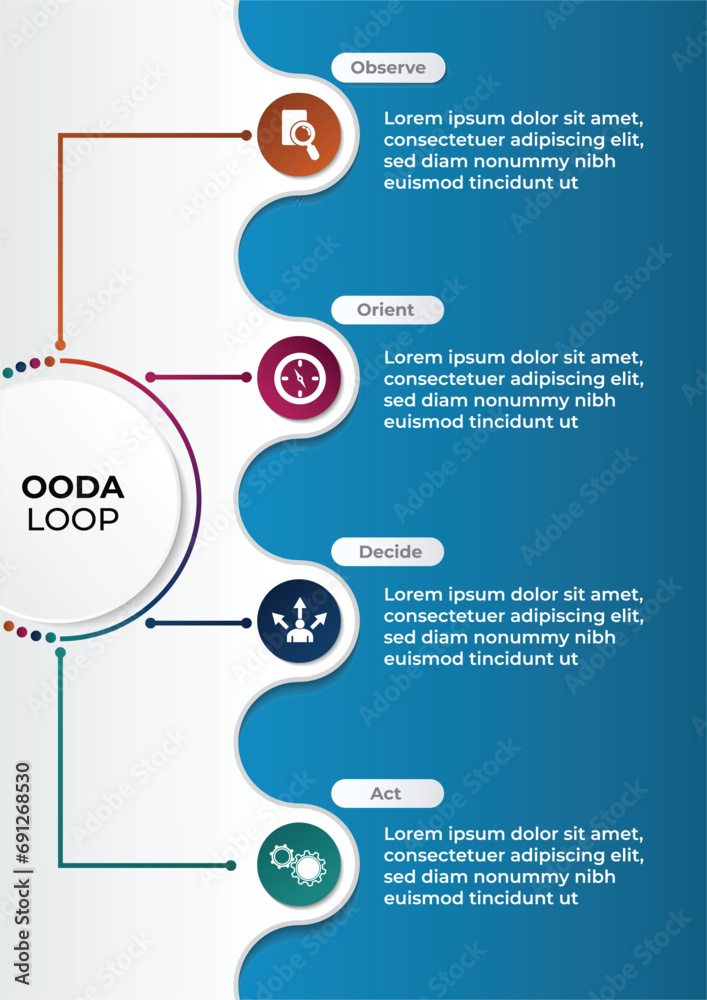 OODA
LOOP

Observe

Lorem ipsum dolor sit amet, consectetuer adipiscing elit, sed diam nonummy nibh euismod tincidunt ut

Orient

Lorem ipsum dolor sit amet, consectetuer adipiscing elit, sed diam nonummy nibh euismod tincidunt ut

Decide

Lorem ipsum dolor sit amet, consectetuer adipiscing elit, sed diam nonummy nibh euismod tincidunt ut

Act

Lorem ipsum dolor sit amet, consectetuer adipiscing elit, sed diam nonummy nibh euismod tincidunt ut

Adobe Stock | #691268530