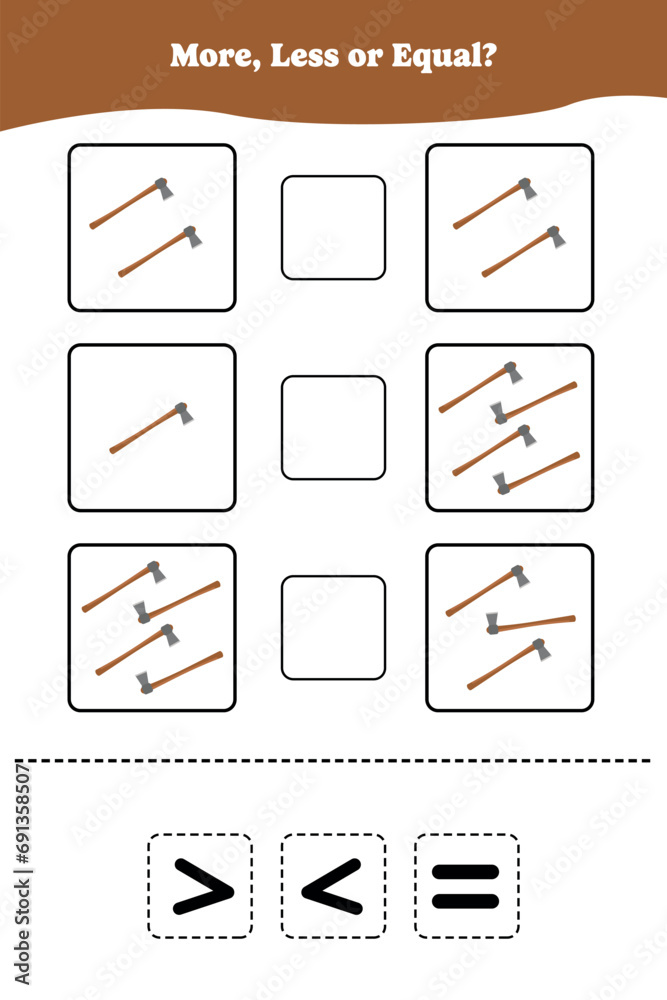 More, Less or Equal?

$>$ $<$ $=$

Adobe Stock | #691358507