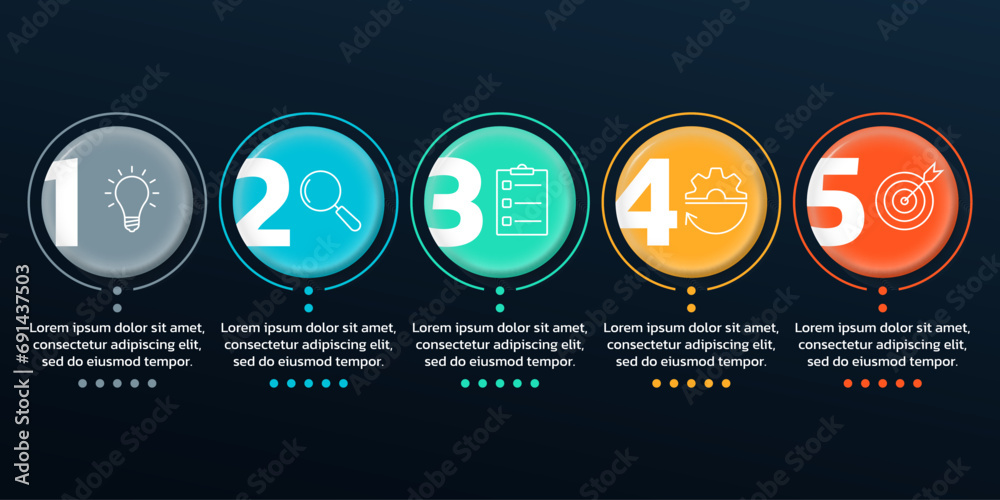 Adobe Stock | #691437503

1

Lorem ipsum dolor sit amet, consectetur adipiscing elit, sed do eiusmod tempor.

2

Lorem ipsum dolor sit amet, consectetur adipiscing elit, sed do eiusmod tempor.

3

Lorem ipsum dolor sit amet, consectetur adipiscing elit, sed do eiusmod tempor.

4

Lorem ipsum dolor sit amet, consectetur adipiscing elit, sed do eiusmod tempor.

5

Lorem ipsum dolor sit amet, consectetur adipiscing elit, sed do eiusmod tempor.