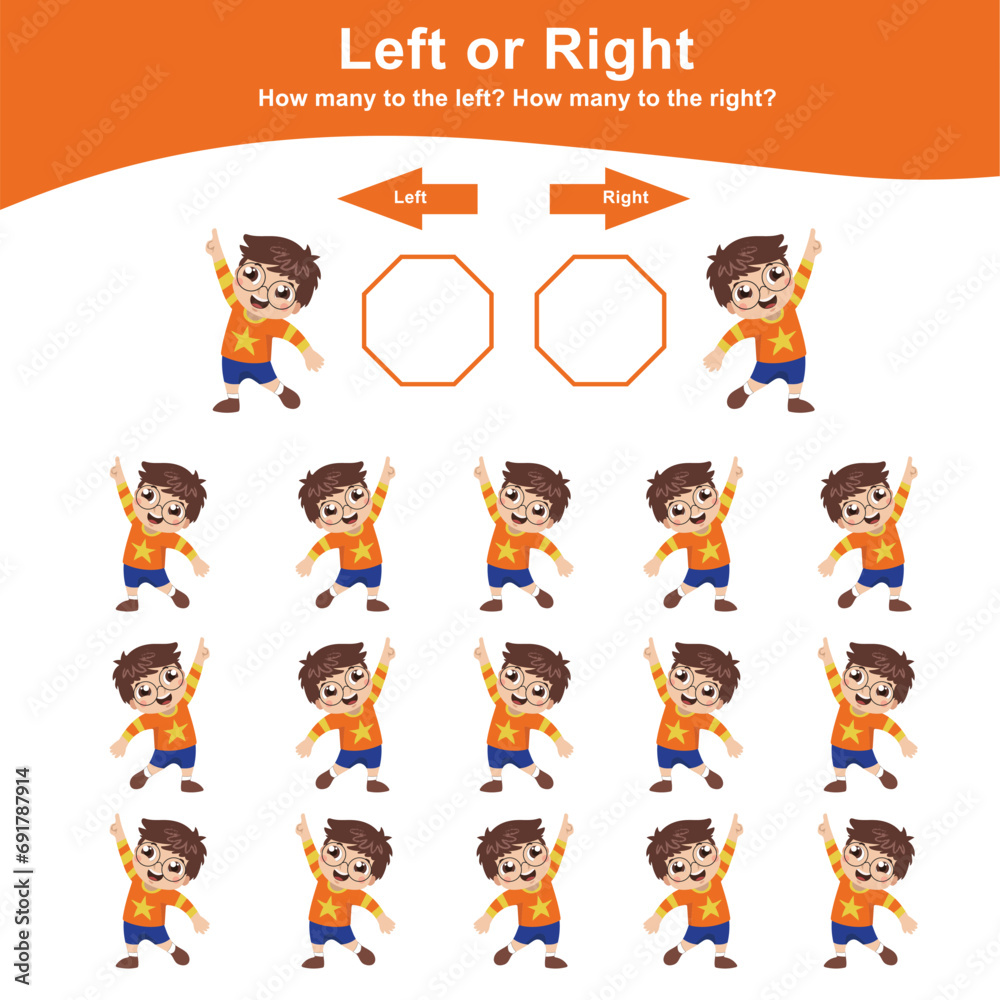 Left or Right

How many to the left? How many to the right?

Left

Right

Adobe Stock | #691787914