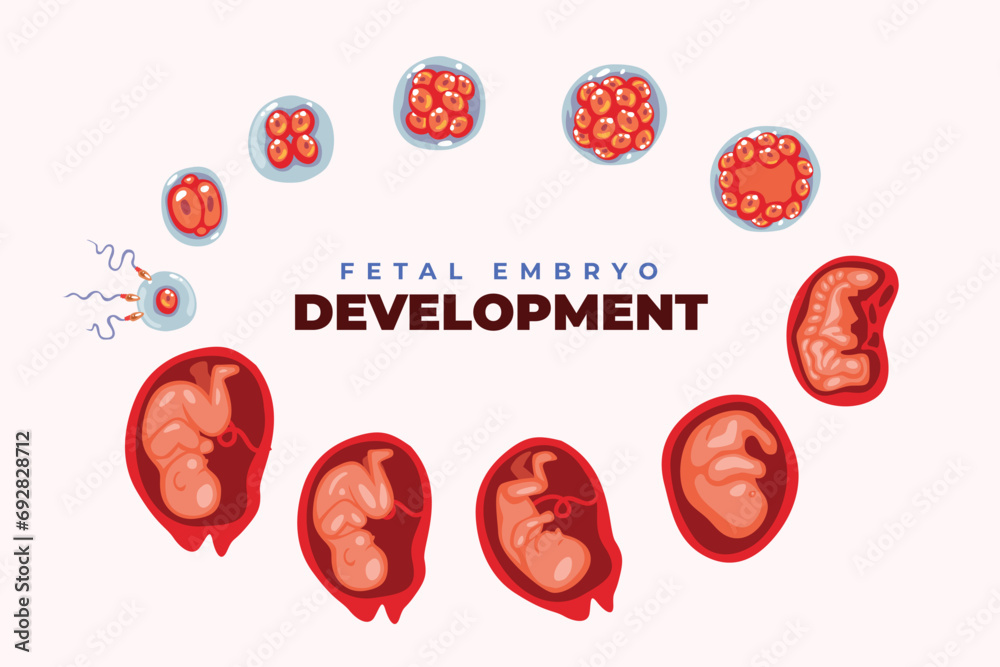 FETAL EMBRYO
DEVELOPMENT

Adobe Stock | #692828712