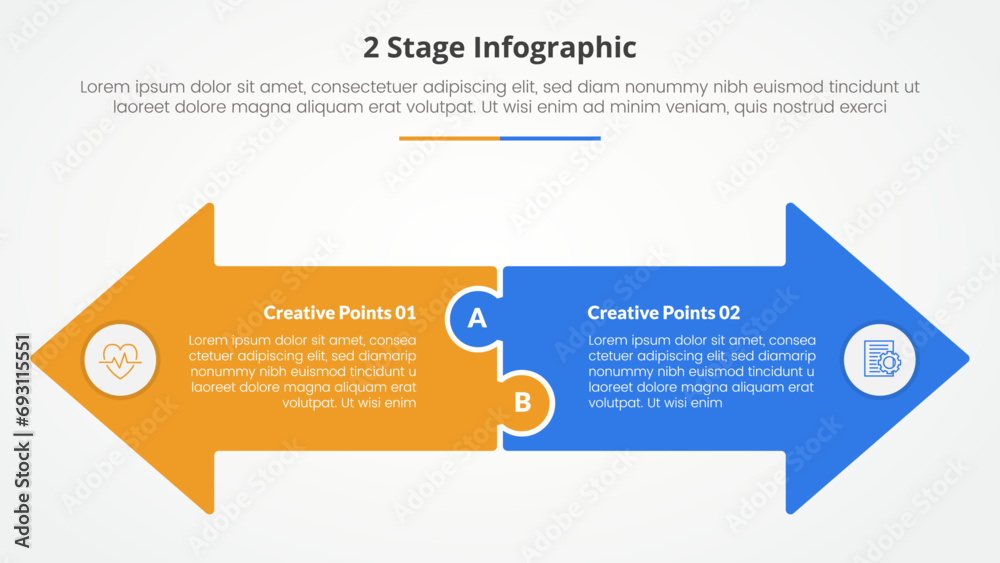 2 Stage Infographic

Lorem ipsum dolor sit amet, consectetuer adipiscing elit, sed diam nonummy nibh euismod tincidunt ut laoreet dolore magna aliquam erat volutpat. Ut wisi enim ad minim veniam, quis nostrud exerci

Creative Points 01

Lorem ipsum dolor sit amet, consea ctetuer adipiscing elit, sed diamarip nonummy nibh euismod tincidunt u laoreet dolore magna aliquam erat volutpat. Ut wisi enim

A

B

Creative Points 02

Lorem ipsum dolor sit amet, consea ctetuer adipiscing elit, sed diamarip nonummy nibh euismod tincidunt u laoreet dolore magna aliquam erat volutpat. Ut wisi enim

Adobe Stock | #693115551