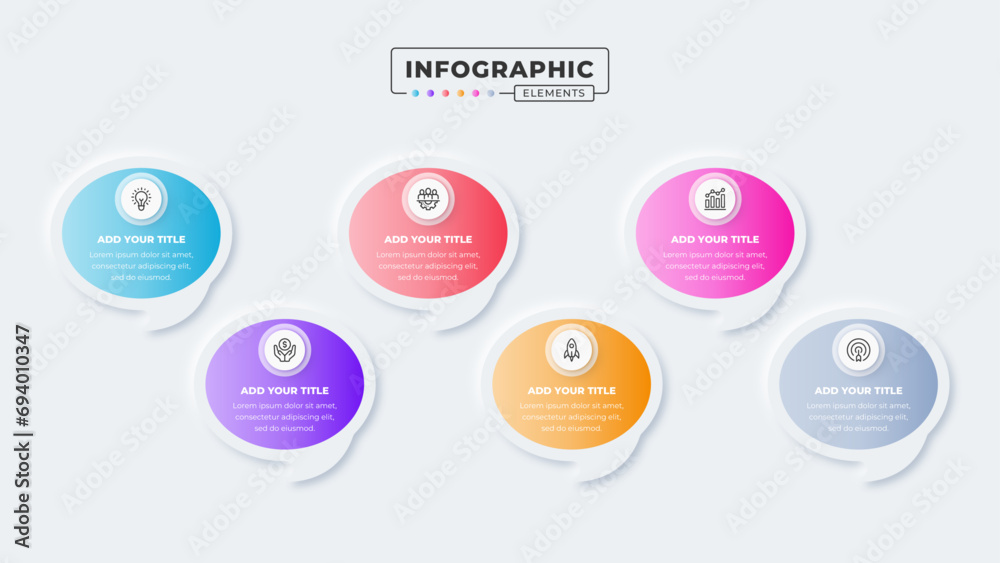 INFOGRAPHIC
ELEMENTS

ADD YOUR TITLE
Lorem ipsum dolor sit amet, consectetur adipiscing elit, sed do eiusmod.

ADD YOUR TITLE
Lorem ipsum dolor sit amet, consectetur adipiscing elit, sed do eiusmod.

ADD YOUR TITLE
Lorem ipsum dolor sit amet, consectetur adipiscing elit, sed do eiusmod.

ADD YOUR TITLE
Lorem ipsum dolor sit amet, consectetur adipiscing elit, sed do eiusmod.

ADD YOUR TITLE
Lorem ipsum dolor sit amet, consectetur adipiscing elit, sed do eiusmod.

ADD YOUR TITLE
Lorem ipsum dolor sit amet, consectetur adipiscing elit, sed do eiusmod.

Adobe Stock | #694010347