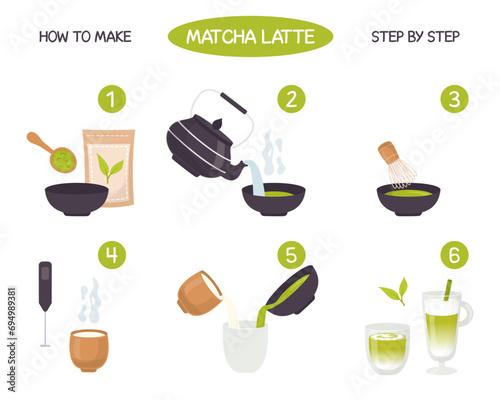 HOW TO MAKE

MATCHA LATTE

STEP BY STEP

1

2

3

4

5

6

Adobe Stock | #694989381