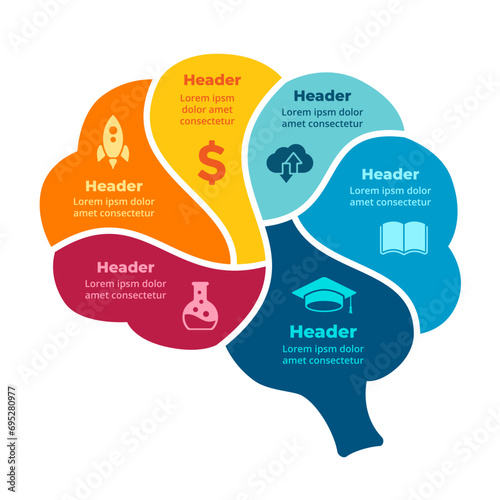 Header
Lorem ipsm dolor amet consectetur

$

Header
Lorem ipsm dolor amet consectetur

Header
Lorem ipsm dolor amet consectetur

Header
Lorem ipsm dolor amet consectetur

Header
Lorem ipsm dolor amet consectetur

Header
Lorem ipsm dolor amet consectetur

Adobe Stock
#695280977