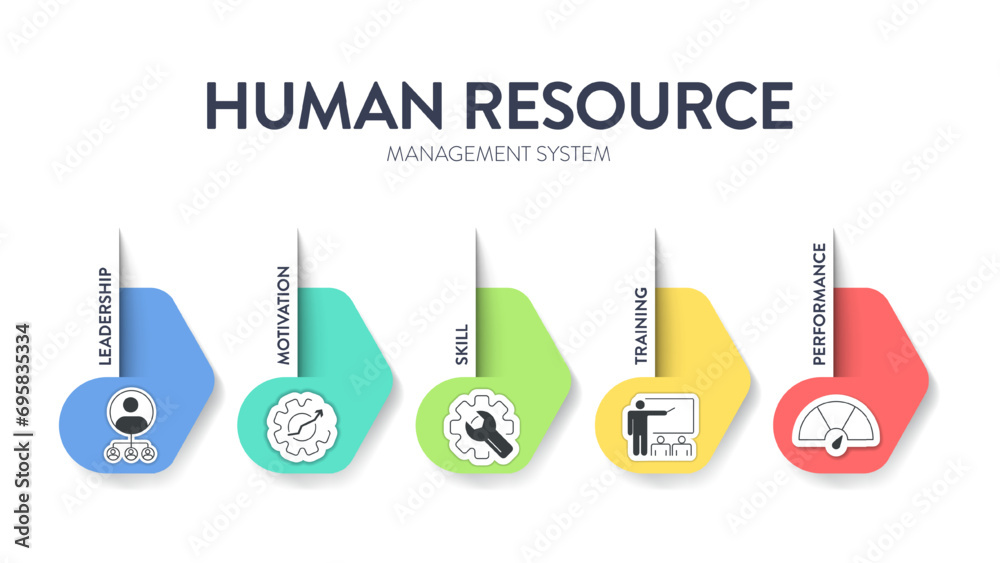 HUMAN RESOURCE
MANAGEMENT SYSTEM

LEADERSHIP

MOTIVATION

SKILL

TRAINING

PERFORMANCE

Adobe Stock | #695835334