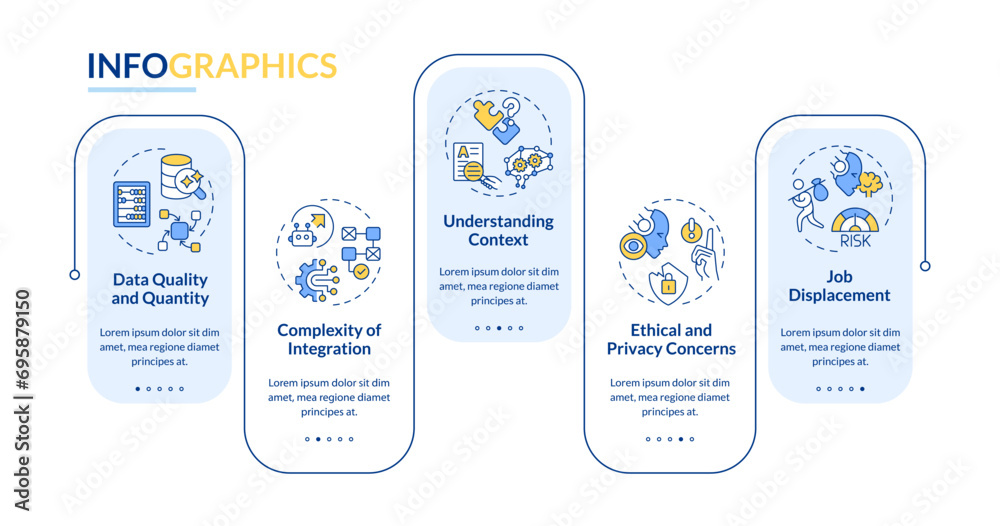 INFOGRAPHICS

Data Quality and Quantity

Lorem ipsum dolor sit dim amet, mea regione diamet principes at.

Complexity of Integration

Lorem ipsum dolor sit dim amet, mea regione diamet principes at.

Understanding Context

Lorem ipsum dolor sit dim amet, mea regione diamet principes at.

Ethical and Privacy Concerns

Lorem ipsum dolor sit dim amet, mea regione diamet principes at.

RISK

Job Displacement

Lorem ipsum dolor sit dim amet, mea regione diamet principes at.

Adobe Stock | #695879150