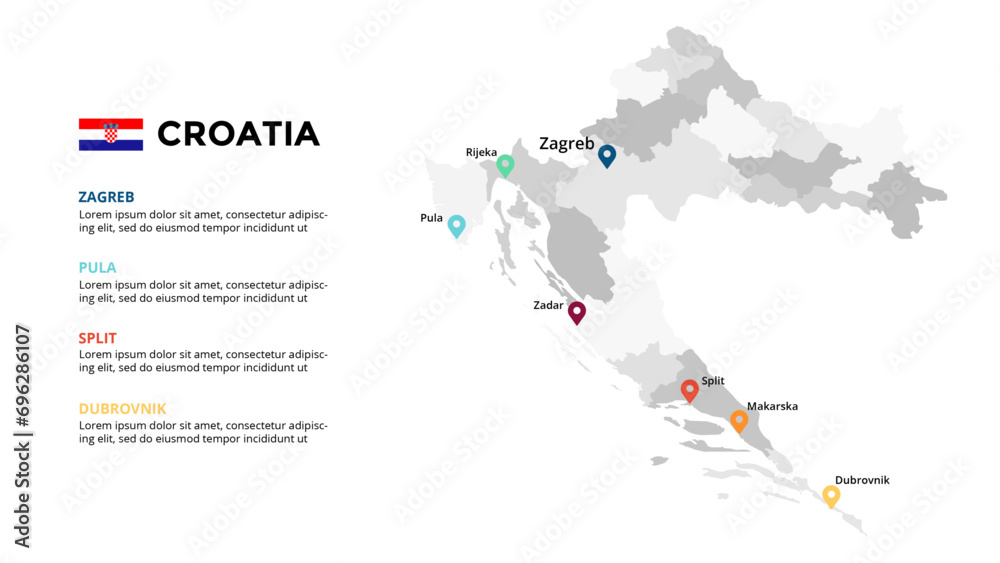 CROATIA

ZAGREB
Lorem ipsum dolor sit amet, consectetur adipiscing elit, sed do eiusmod tempor incididunt ut

PULA
Lorem ipsum dolor sit amet, consectetur adipiscing elit, sed do eiusmod tempor incididunt ut

SPLIT
Lorem ipsum dolor sit amet, consectetur adipiscing elit, sed do eiusmod tempor incididunt ut

DUBROVNIK
Lorem ipsum dolor sit amet, consectetur adipiscing elit, sed do eiusmod tempor incididunt ut

Rijeka
Zagreb
Pula
Zadar
Split
Makarska
Dubrovnik

Adobe Stock | #696286107