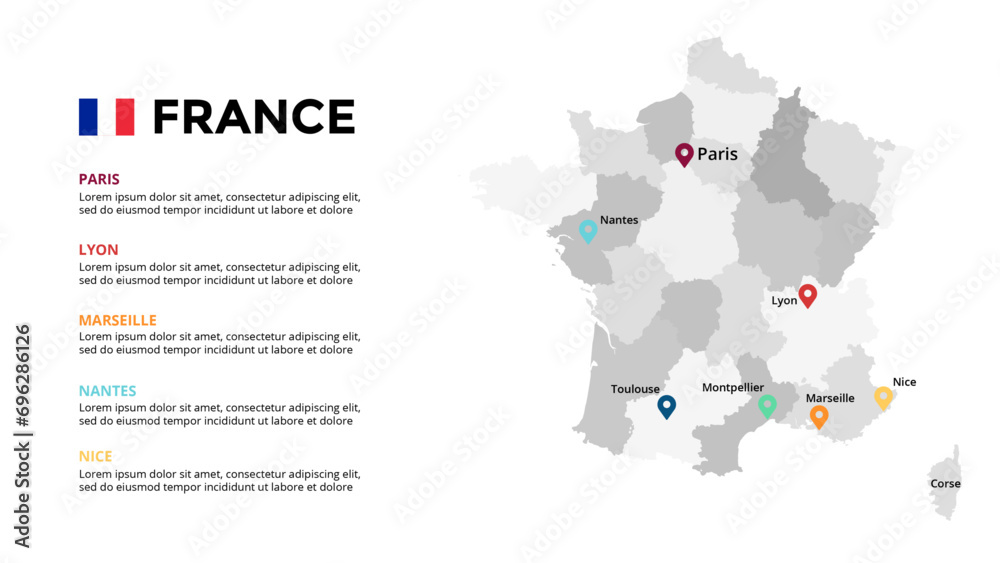 FRANCE

PARIS
Lorem ipsum dolor sit amet, consectetur adipiscing elit, sed do eiusmod tempor incididunt ut labore et dolore

LYON
Lorem ipsum dolor sit amet, consectetur adipiscing elit, sed do eiusmod tempor incididunt ut labore et dolore

MARSEILLE
Lorem ipsum dolor sit amet, consectetur adipiscing elit, sed do eiusmod tempor incididunt ut labore et dolore

NANTES
Lorem ipsum dolor sit amet, consectetur adipiscing elit, sed do eiusmod tempor incididunt ut labore et dolore

NICE
Lorem ipsum dolor sit amet, consectetur adipiscing elit, sed do eiusmod tempor incididunt ut labore et dolore

Paris
Nantes
Lyon
Toulouse
Montpellier
Marseille
Nice
Corse

Adobe Stock | #696286126