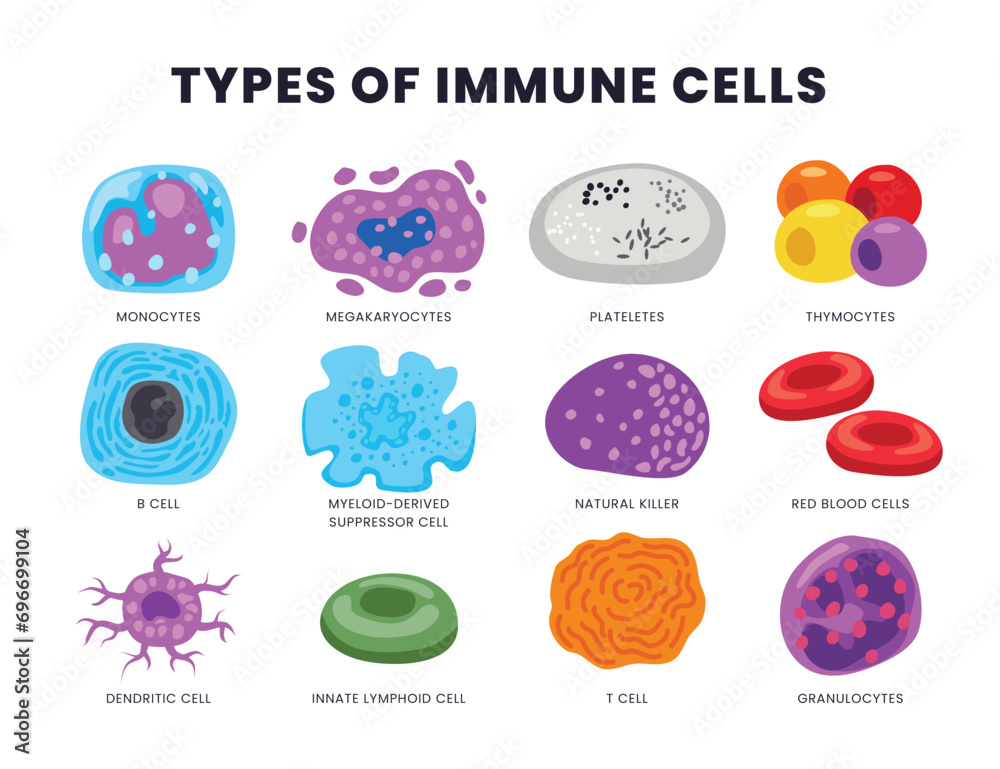 TYPES OF IMMUNE CELLS

MONOCYTES

MEGAKARYOCYTES

PLATELETES

THYMOCYTES

B CELL

MYELOID-DERIVED SUPPRESSOR CELL

NATURAL KILLER

RED BLOOD CELLS

DENDRITIC CELL

INNATE LYMPHOID CELL

T CELL

GRANULOCYTES

Adobe Stock | #696699104