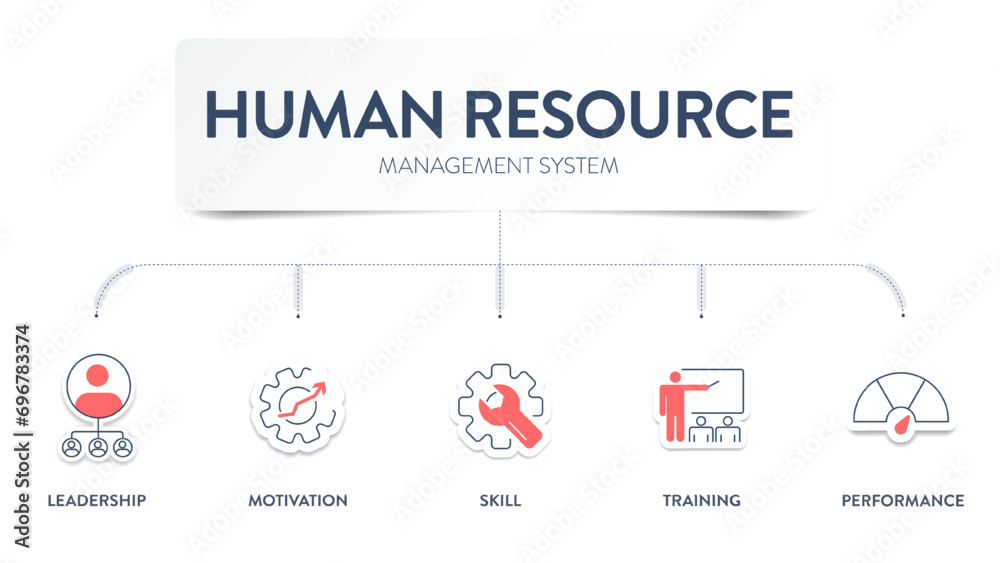 HUMAN RESOURCE
MANAGEMENT SYSTEM

LEADERSHIP

MOTIVATION

SKILL

TRAINING

PERFORMANCE

Adobe Stock | #696783374