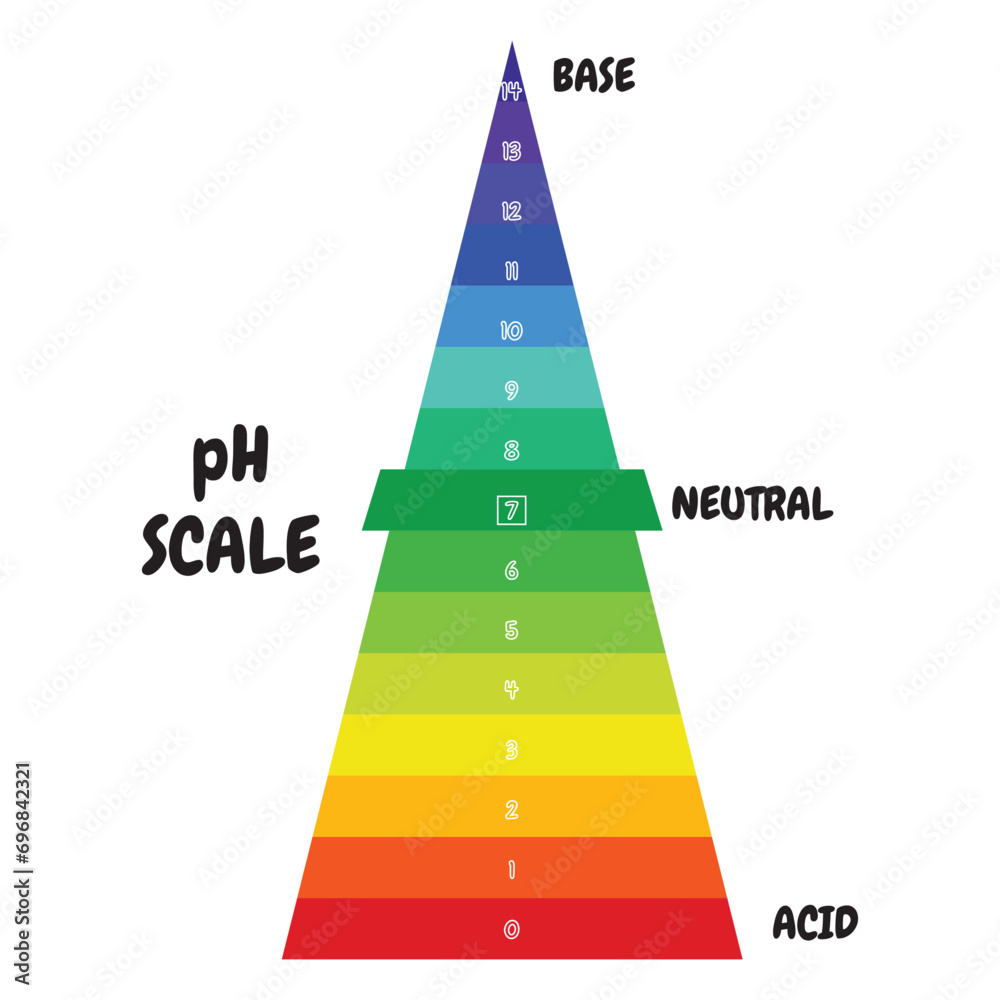 BASE
14
13
12
11
10
9
8
pH SCALE
7
NEUTRAL
6
5
4
3
2
1
0
ACID
Adobe Stock | #696842321