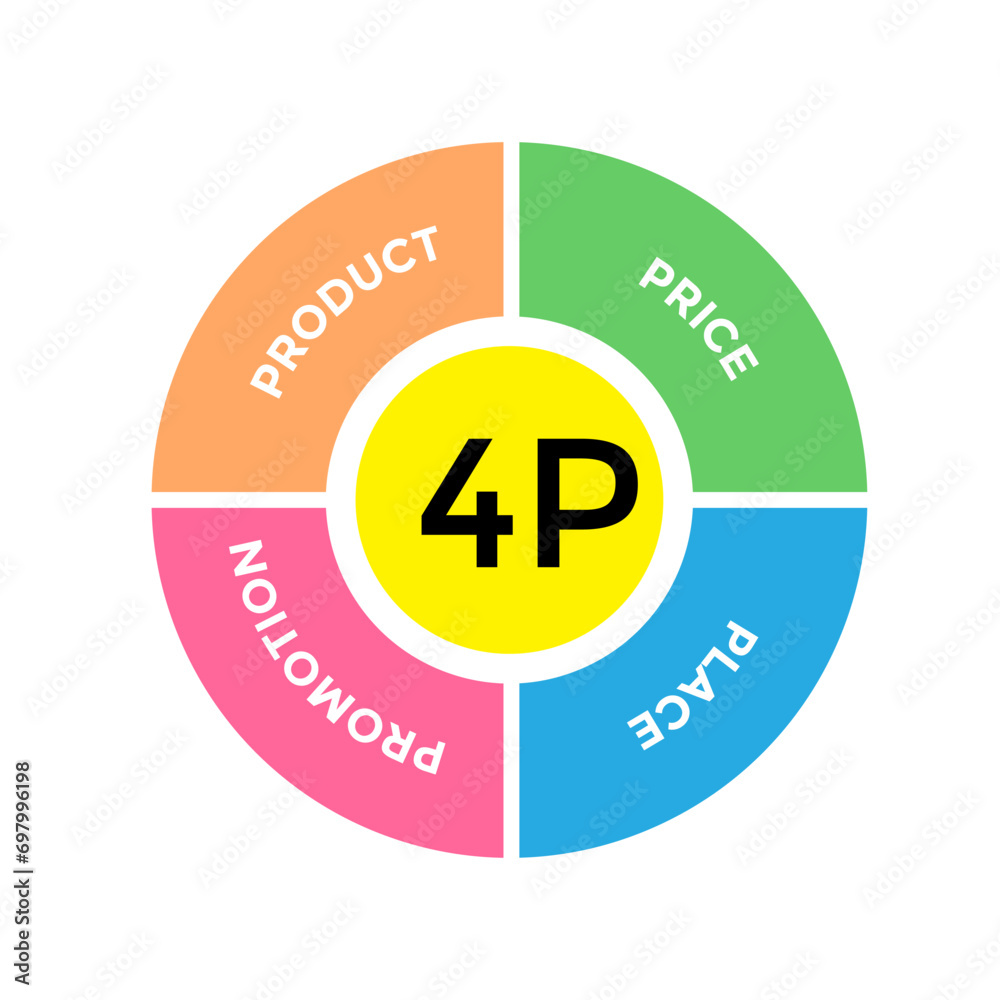 PRODUCT
PRICE
4P
PROMOTION
PLACE
Adobe Stock | #697996198