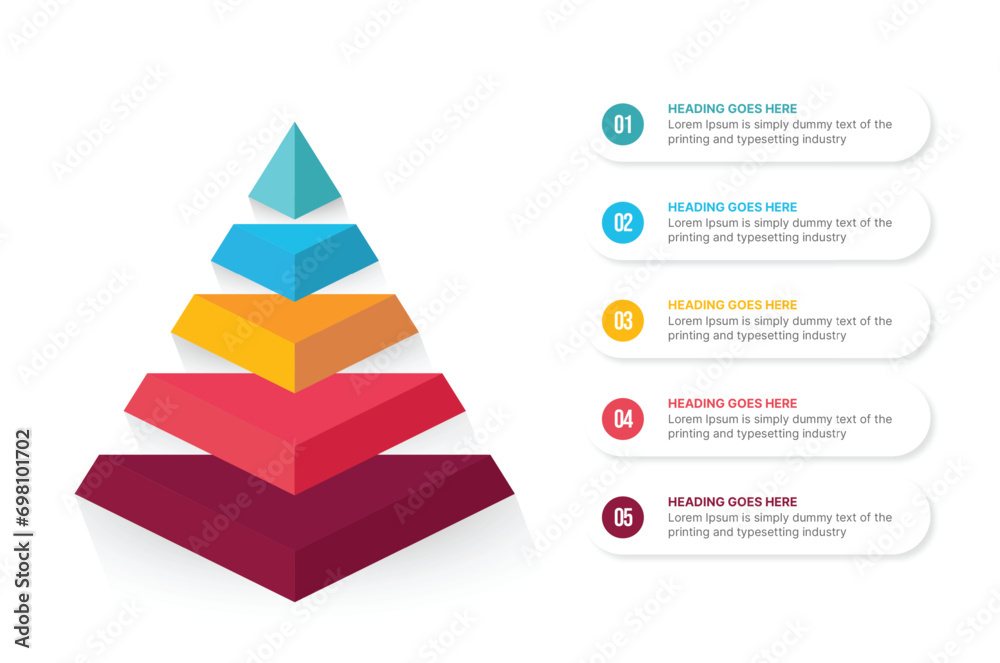 01
HEADING GOES HERE
Lorem Ipsum is simply dummy text of the printing and typesetting industry

02
HEADING GOES HERE
Lorem Ipsum is simply dummy text of the printing and typesetting industry

03
HEADING GOES HERE
Lorem Ipsum is simply dummy text of the printing and typesetting industry

04
HEADING GOES HERE
Lorem Ipsum is simply dummy text of the printing and typesetting industry

05
HEADING GOES HERE
Lorem Ipsum is simply dummy text of the printing and typesetting industry

Adobe Stock | #698101702