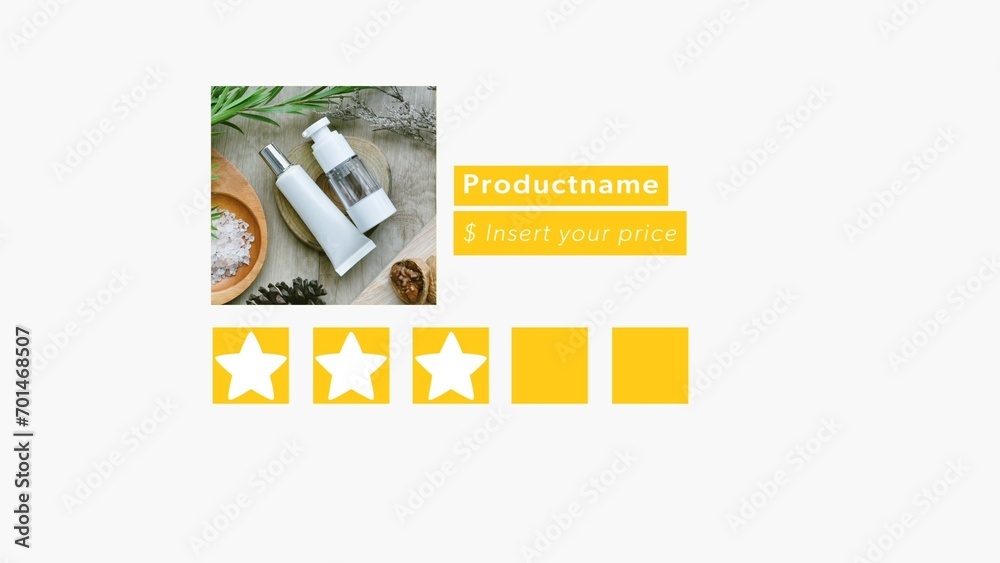 Productname

$ Insert your price

Adobe Stock | #701468507