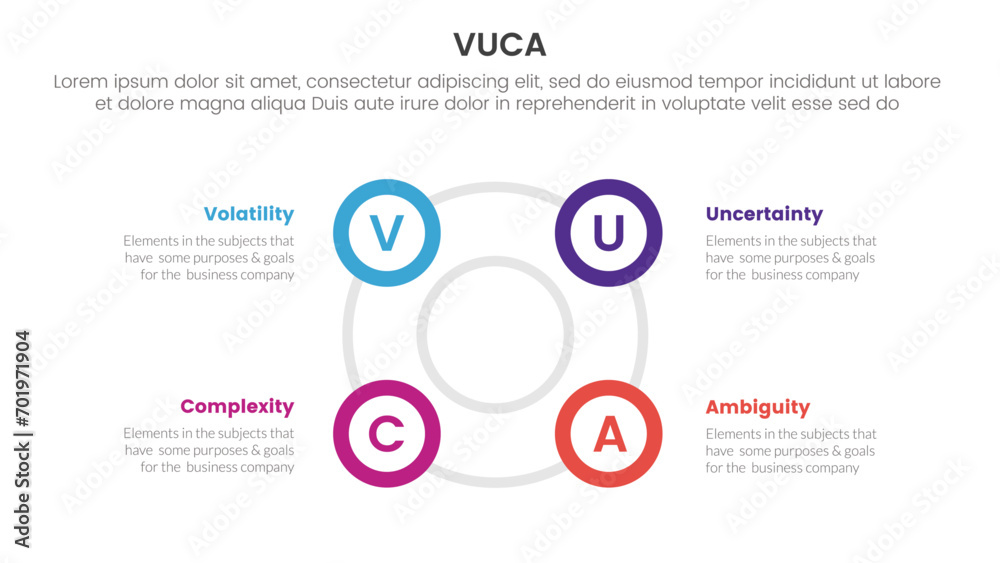 VUCA

Lorem ipsum dolor sit amet, consectetur adipiscing elit, sed do eiusmod tempor incididunt ut labore et dolore magna aliqua Duis aute irure dolor in reprehenderit in voluptate velit esse sed do

Volatility
Elements in the subjects that have some purposes & goals for the business company

V

U

Uncertainty
Elements in the subjects that have some purposes & goals for the business company

Complexity
Elements in the subjects that have some purposes & goals for the business company

C

A

Ambiguity
Elements in the subjects that have some purposes & goals for the business company

Adobe Stock | #701971904