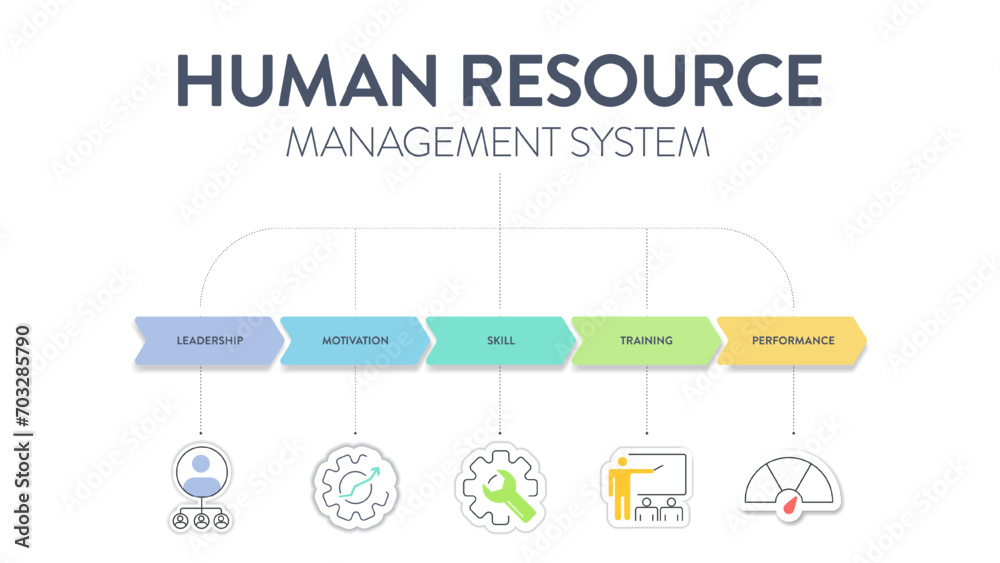 HUMAN RESOURCE
MANAGEMENT SYSTEM

LEADERSHIP
MOTIVATION
SKILL
TRAINING
PERFORMANCE

Adobe Stock | #703285790